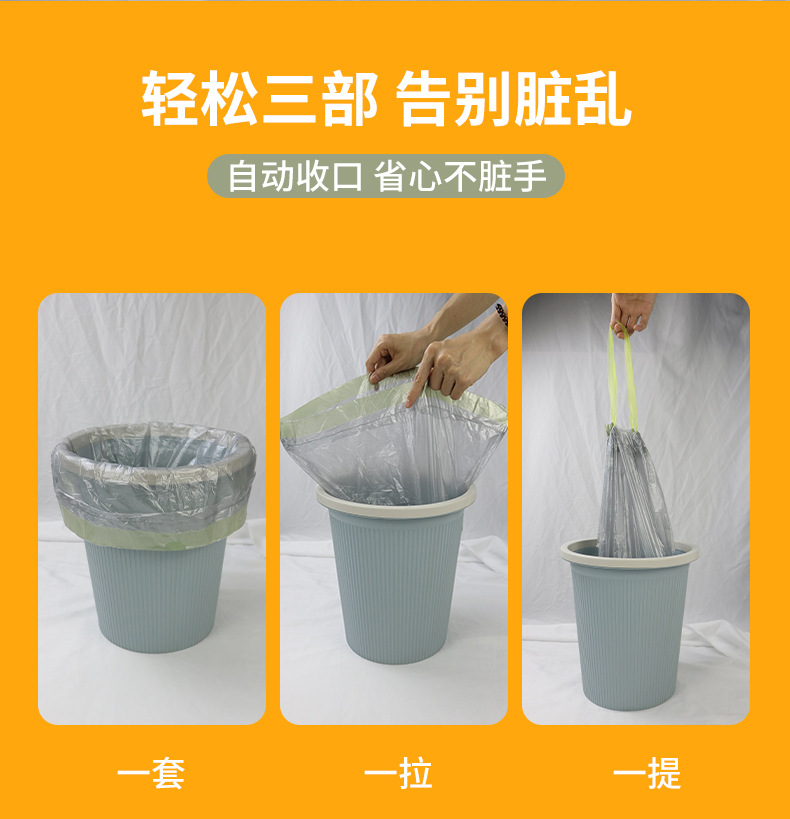 轻松三部 告别脏乱

自动收口 省心不脏手

一套

一拉

一提