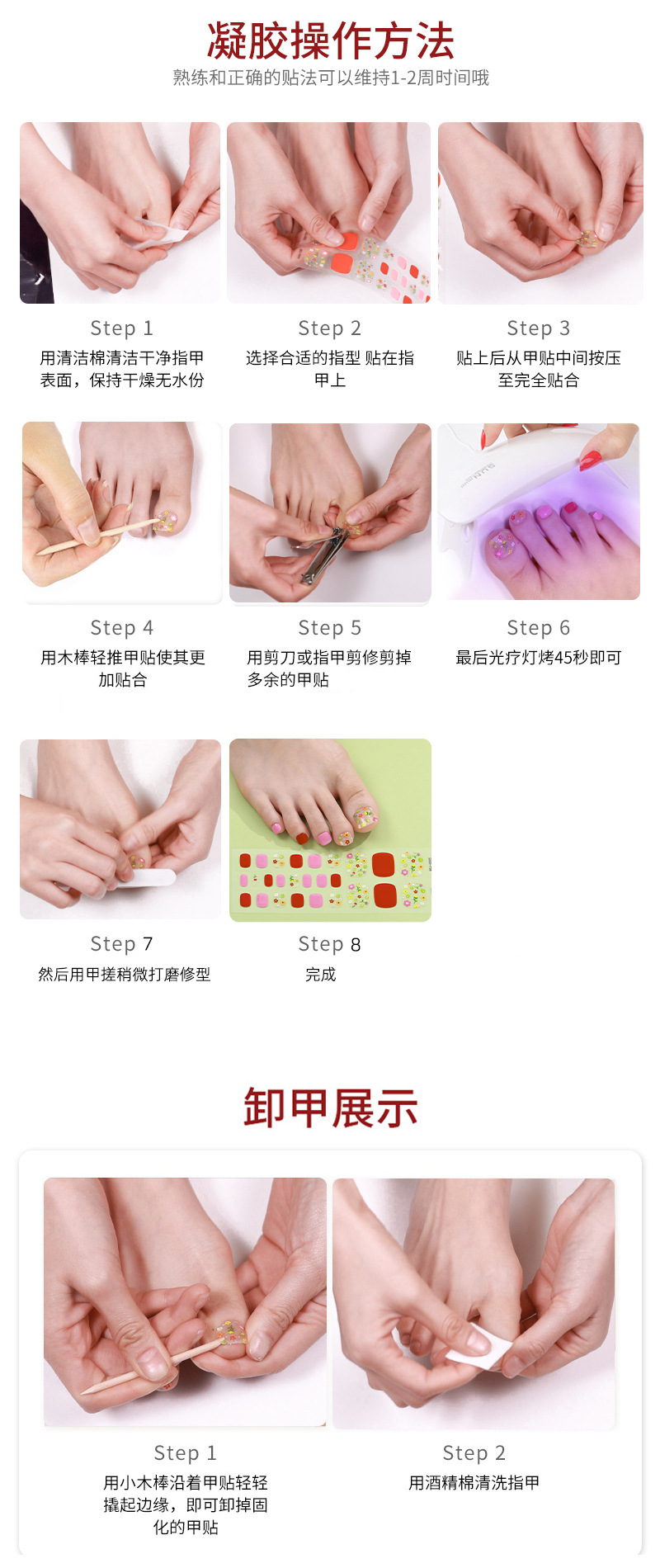 凝胶操作方法

熟练和正确的贴法可以维持1-2周时间哦

Step 1
用清洁棉清洁干净指甲表面，保持干燥无水份

Step 2
选择合适的指型 贴在指甲上

Step 3
贴上后从甲贴中间按压至完全贴合

Step 4
用木棒轻推甲贴使其更加贴合

Step 5
用剪刀或指甲剪修剪掉多余的甲贴

Step 6
最后光疗灯烤45秒即可

Step 7
然后用甲搓稍微打磨修型

Step 8
完成

卸甲展示

Step 1
用小木棒沿着甲贴轻轻撬起边缘，即可卸掉固化的甲贴

Step 2
用酒精棉清洗指甲