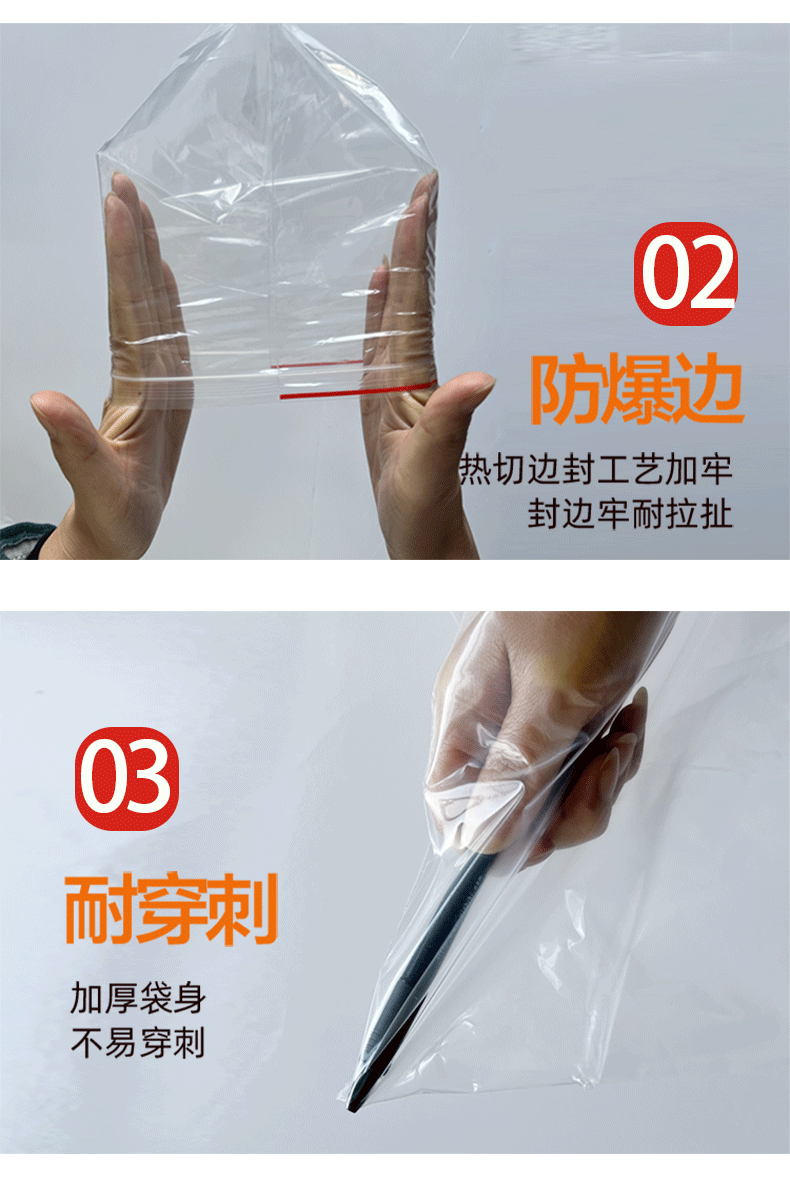 02

防爆边

热切边封工艺加牢
封边牢耐拉扯

03

耐穿刺

加厚袋身
不易穿刺