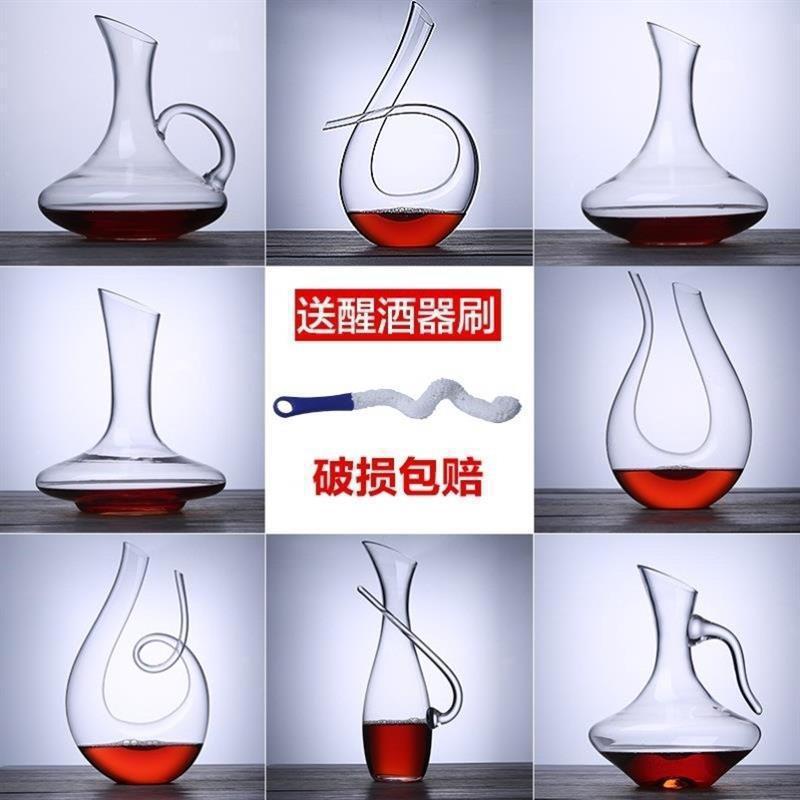 送醒酒器刷

破损包赔