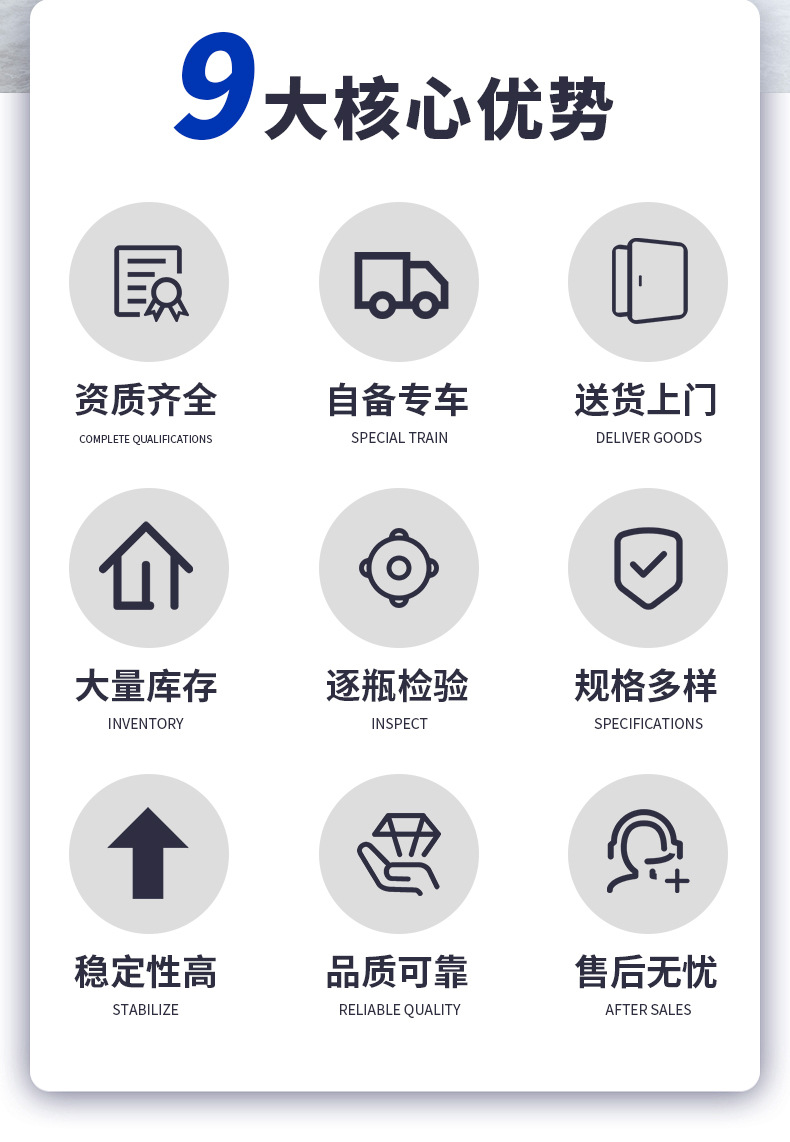 9大核心优势

资质齐全
COMPLETE QUALIFICATIONS

自备专车
SPECIAL TRAIN

送货上门
DELIVER GOODS

大量库存
INVENTORY

逐瓶检验
INSPECT

规格多样
SPECIFICATIONS

稳定性高
STABILIZE

品质可靠
RELIABLE QUALITY

售后无忧
AFTER SALES