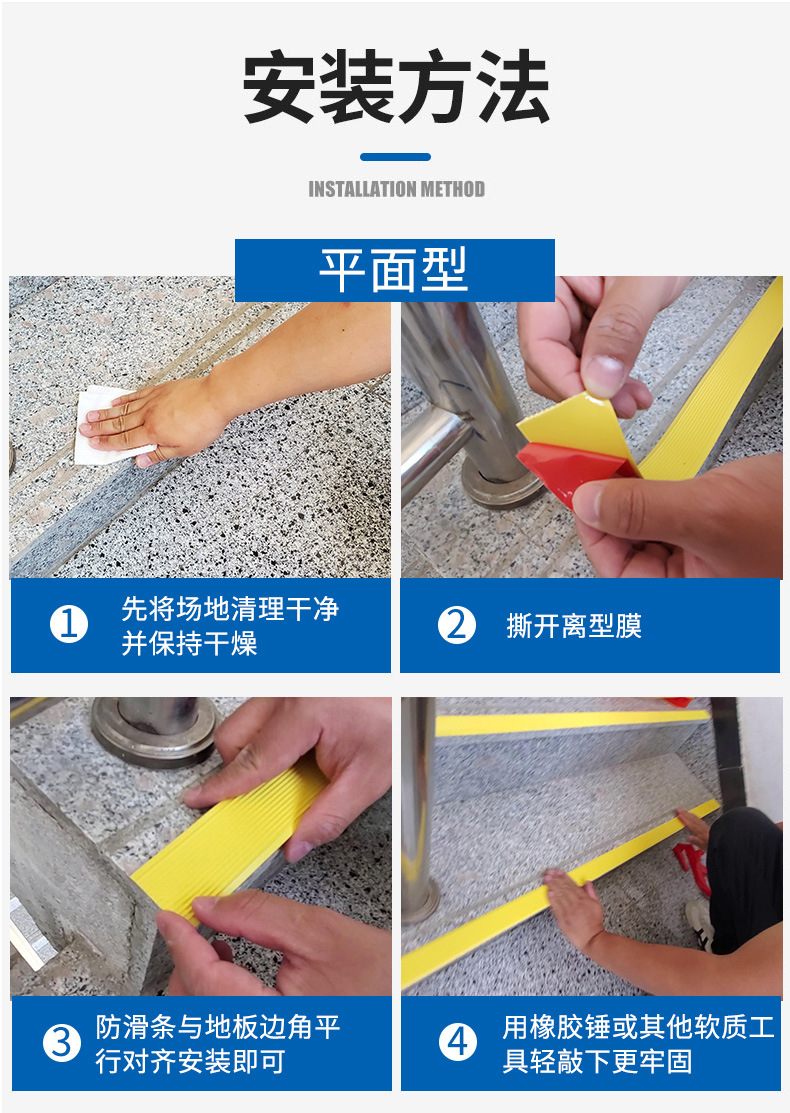 安装方法

INSTALLATION METHOD

平面型

1 先将场地清理干净并保持干燥

2 撕开离型膜

3 防滑条与地板边角平行对齐安装即可

4 用橡胶锤或其他软质工具轻敲下更牢固