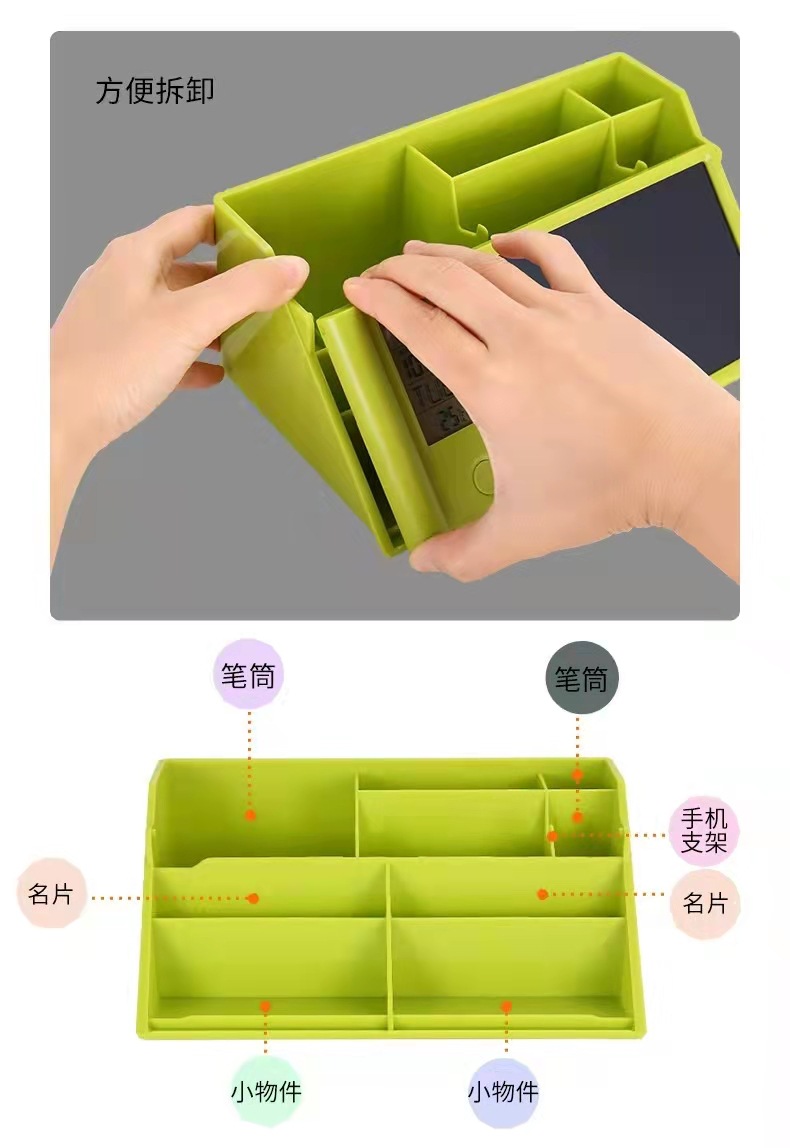 方便拆卸

笔筒

笔筒

手机支架

名片

名片

小物件

小物件