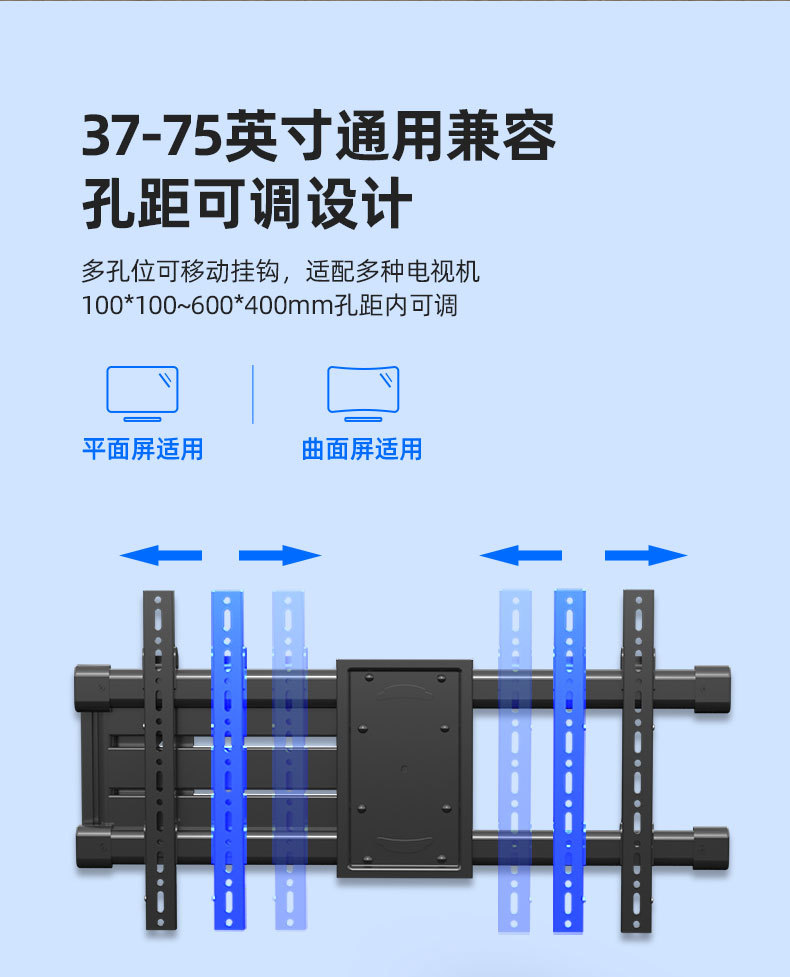 37-75英寸通用兼容
孔距可调设计

多孔位可移动挂钩，适配多种电视机
100*100~600*400mm孔距内可调

平面屏适用

曲面屏适用