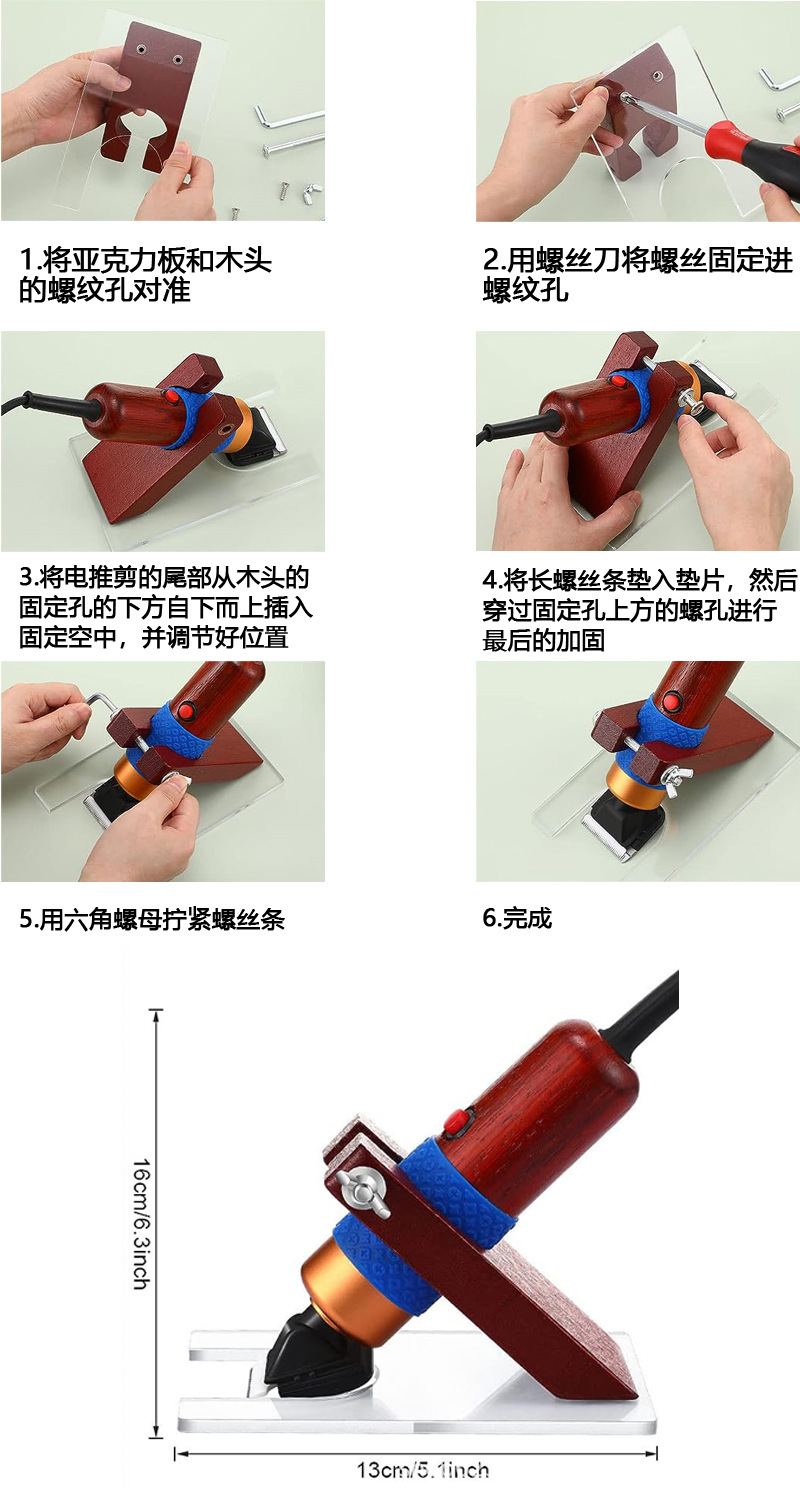 1.将亚克力板和木头的螺纹孔对准

2.用螺丝刀将螺丝固定进螺纹孔

3.将电推剪的尾部从木头的固定孔的下方自下而上插入固定空中，并调节好位置

4.将长螺丝条垫入垫片，然后穿过固定孔上方的螺孔进行最后的加固

5.用六角螺母拧紧螺丝条

6.完成

16cm/6.3inch

13cm/5.1inch