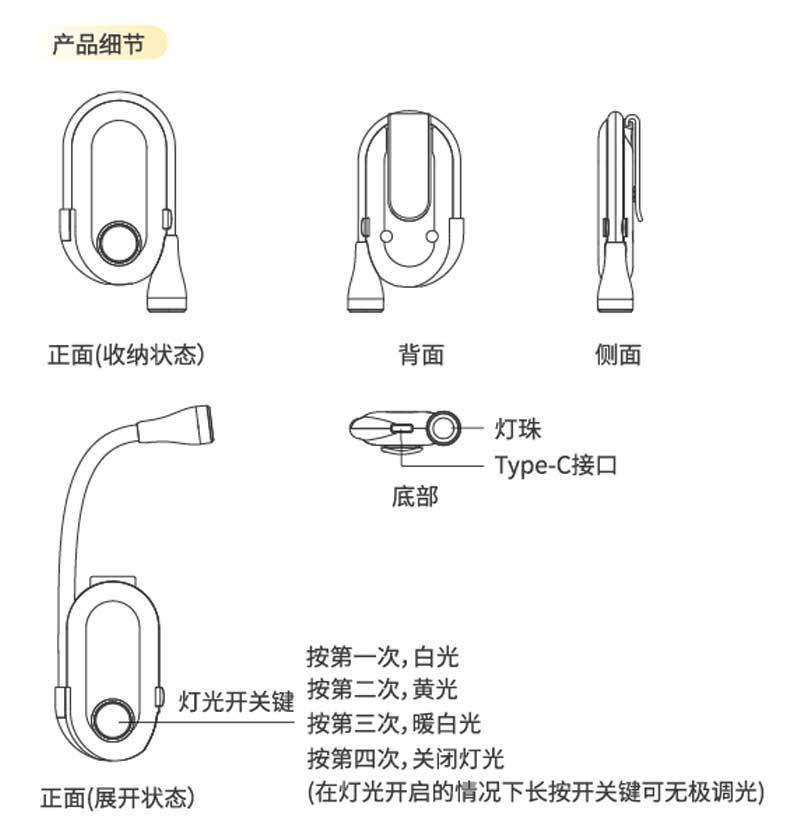 产品细节

正面(收纳状态)

背面

侧面

灯珠

Type-C接口

底部

灯光开关键

按第一次,白光
按第二次,黄光
按第三次,暖白光
按第四次,关闭灯光
(在灯光开启的情况下长按开关键可无极调光)

正面(展开状态)