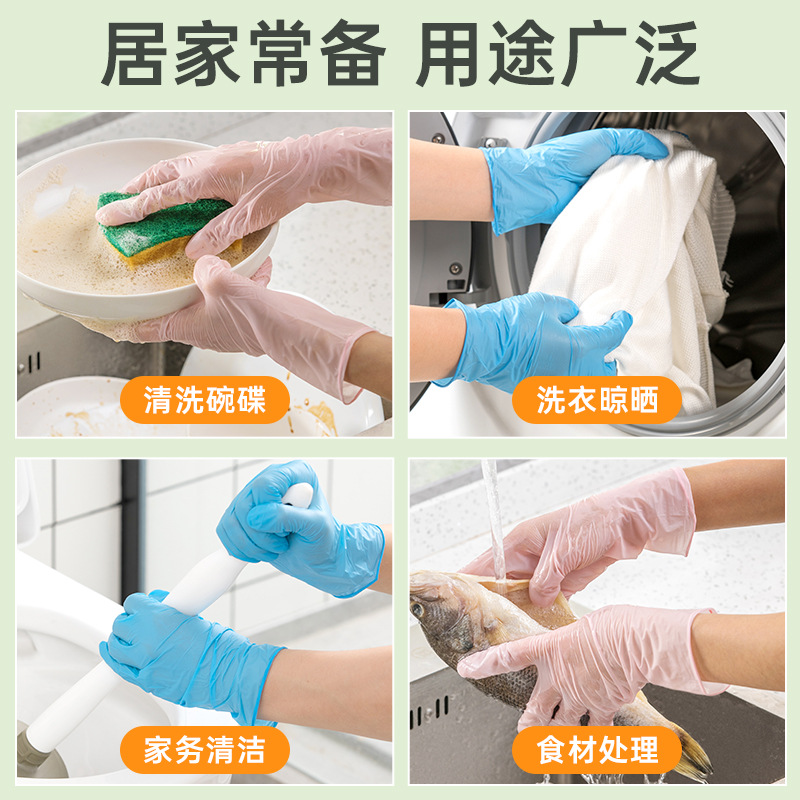 居家常备 用途广泛

清洗碗碟

洗衣晾晒

家务清洁

食材处理