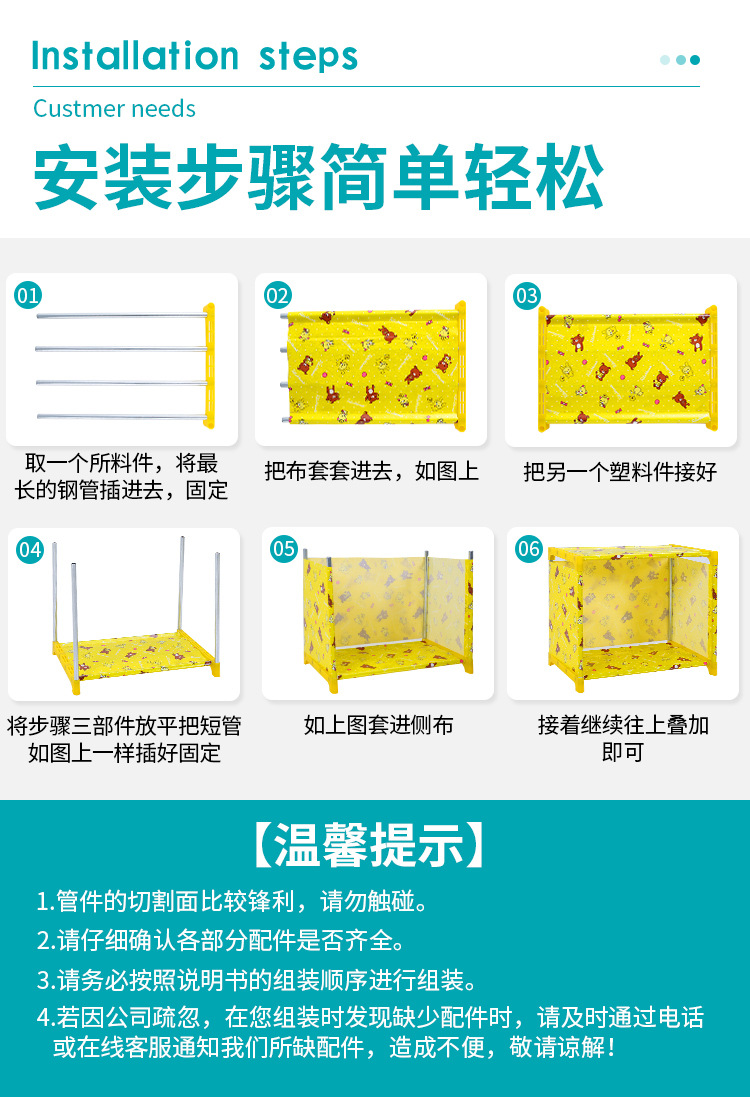 Installation steps

Custmer needs

安装步骤简单轻松

01

取一个所料件，将最长的钢管插进去，固定

02

把布套套进去，如图上

03

把另一个塑料件接好

04

将步骤三部件放平把短管如图上一样插好固定

05

如上图套进侧布

06

接着继续往上叠加即可

【温馨提示】

1.管件的切割面比较锋利，请勿触碰。

2.请仔细确认各部分配件是否齐全。

3.请务必按照说明书的组装顺序进行组装。

4.若因公司疏忽，在您组装时发现缺少配件时，请及时通过电话或在线客服通知我们所缺配件，造成不便，敬请谅解！