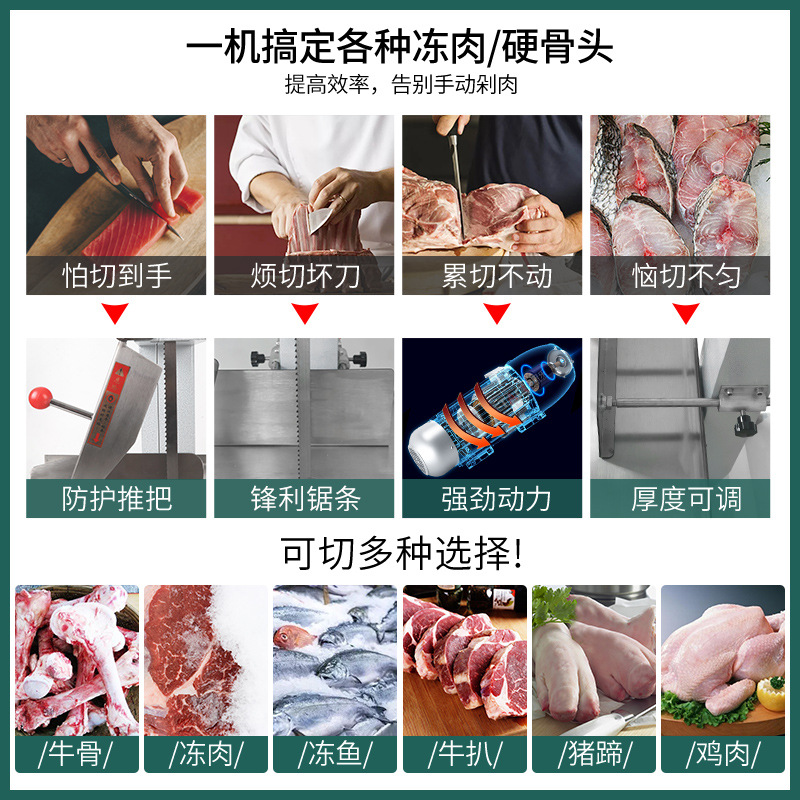 一机搞定各种冻肉/硬骨头
提高效率，告别手动剁肉

怕切到手
烦切坏刀
累切不动
恼切不匀

防护推把
锋利锯条
强劲动力
厚度可调

可切多种选择!

/牛骨/
/冻肉/
/冻鱼/
/牛扒/
/猪蹄/
/鸡肉/