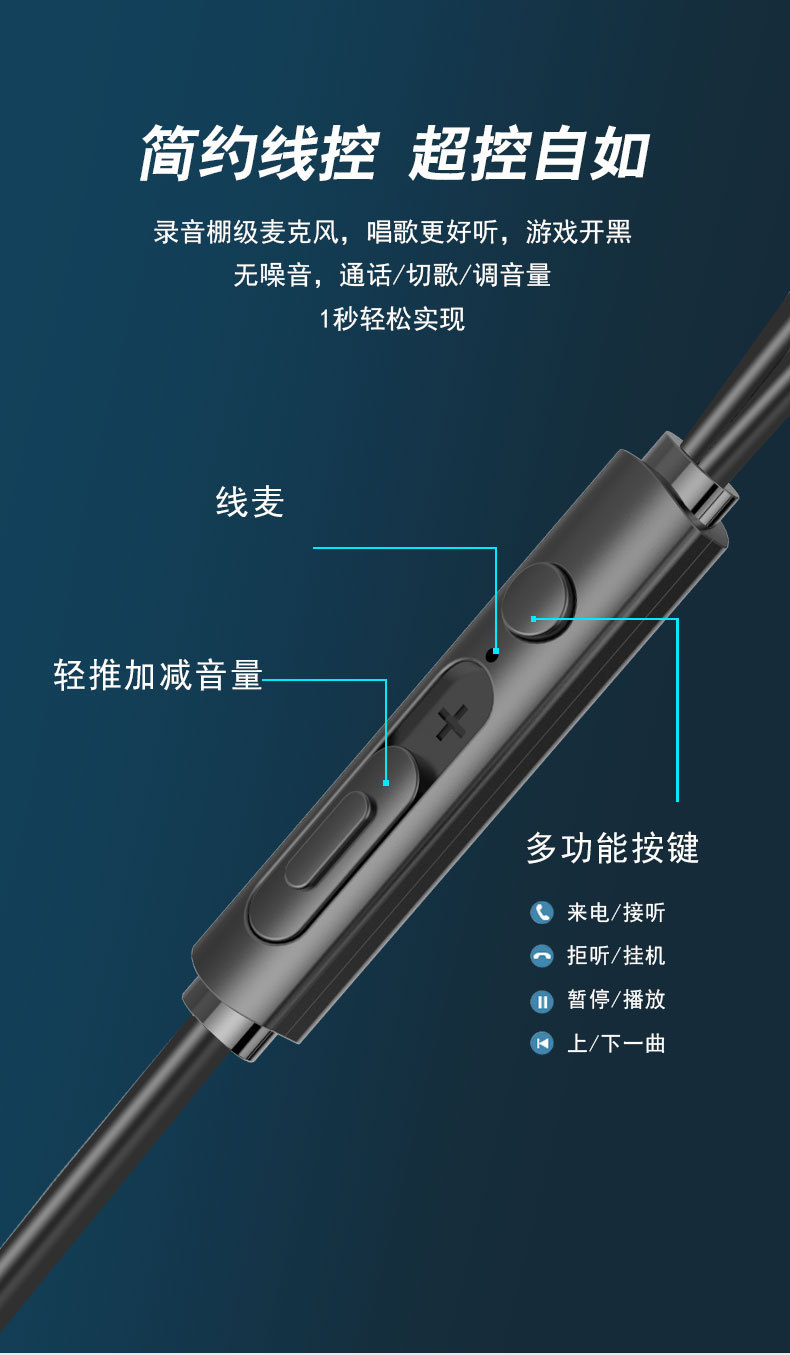 简约线控 超控自如

录音棚级麦克风，唱歌更好听，游戏开黑
无噪音，通话/切歌/调音量
1秒轻松实现

线麦

轻推加减音量

+

多功能按键

来电/接听

拒听/挂机

暂停/播放

上/下一曲