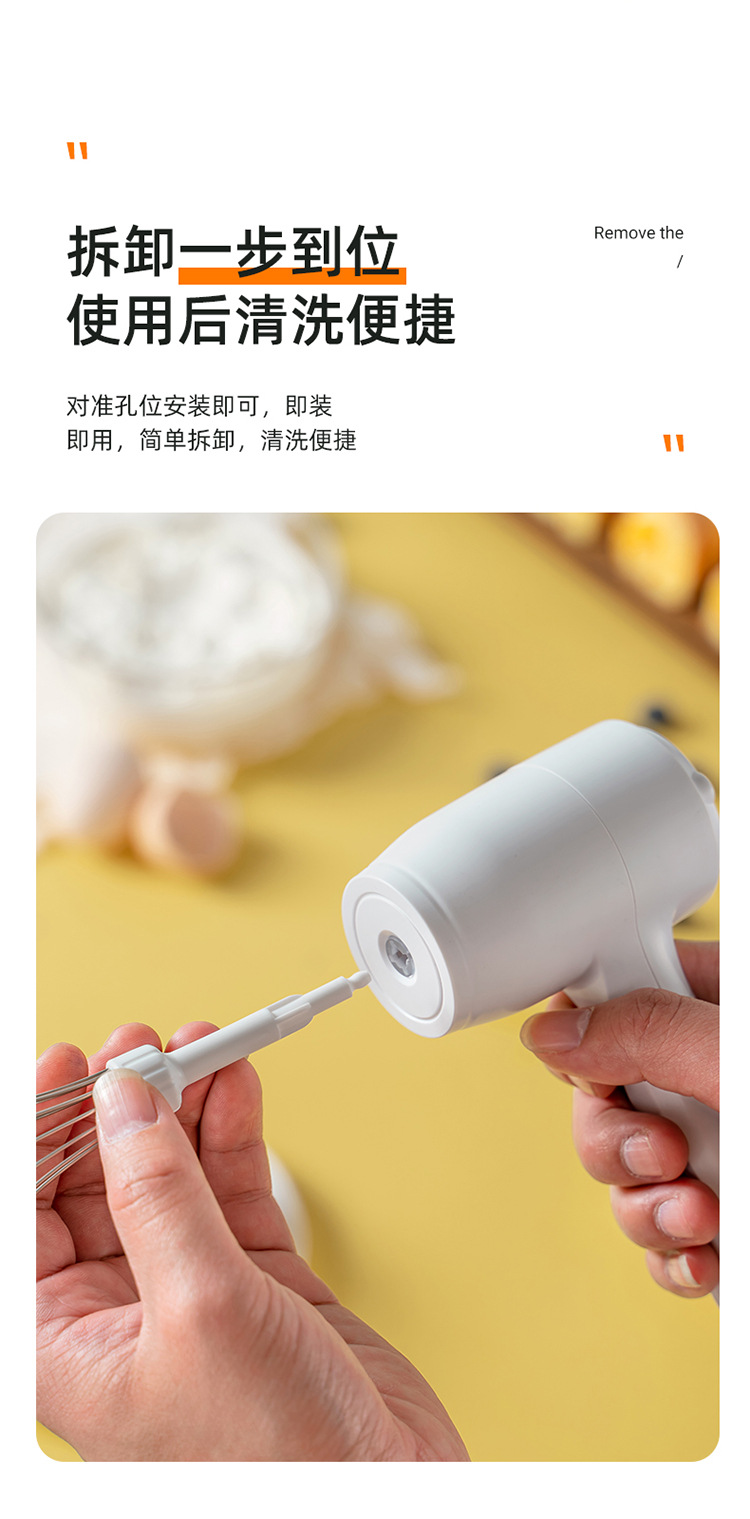 "

拆卸一步到位
使用后清洗便捷

Remove the
/

对准孔位安装即可，即装即用，简单拆卸，清洗便捷

"