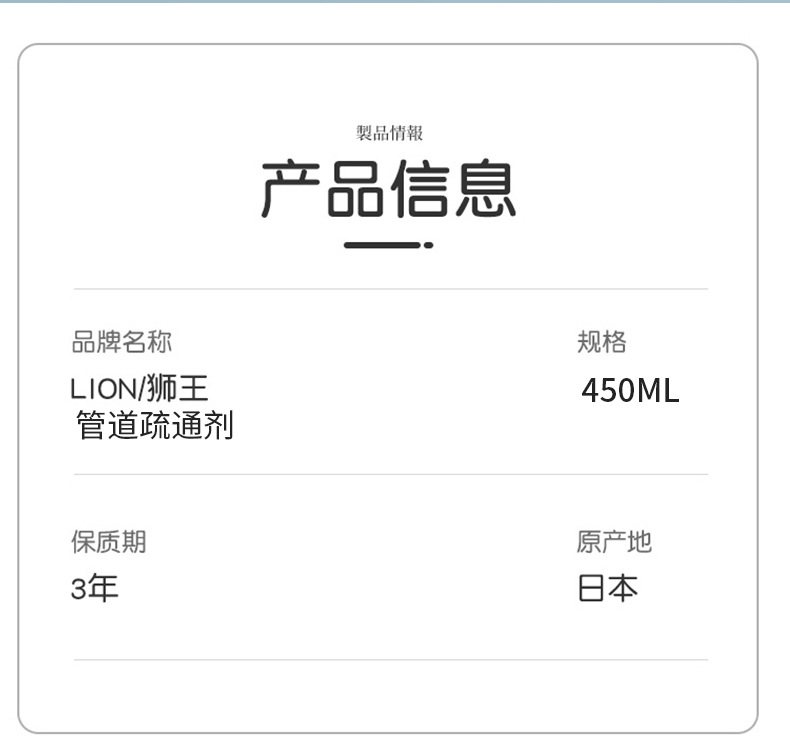 製品情報

产品信息

品牌名称

LION/狮王
管道疏通剂

规格

450ML

保质期

3年

原产地

日本