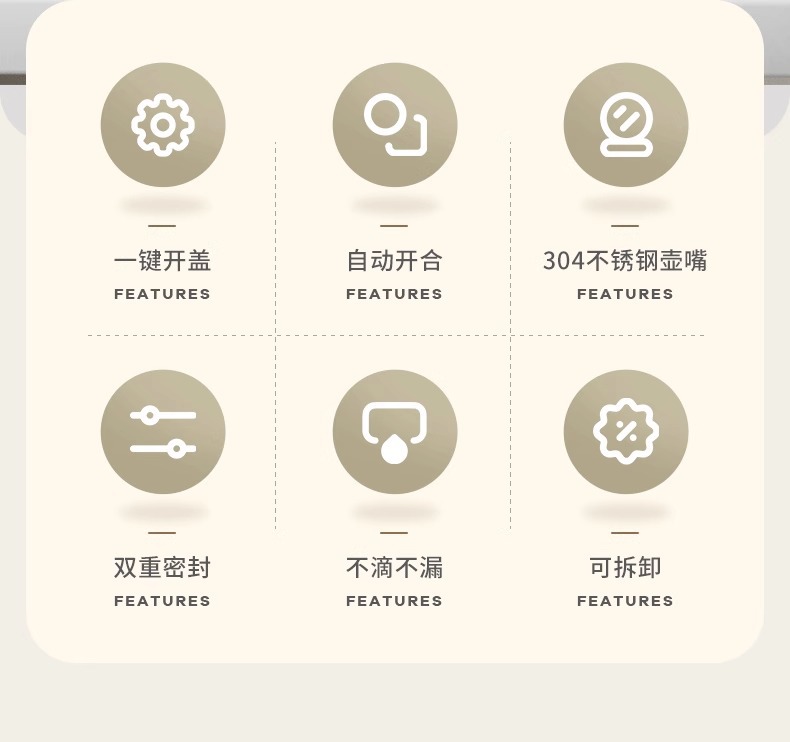 一键开盖
FEATURES

自动开合
FEATURES

304不锈钢壶嘴
FEATURES

双重密封
FEATURES

不滴不漏
FEATURES

可拆卸
FEATURES