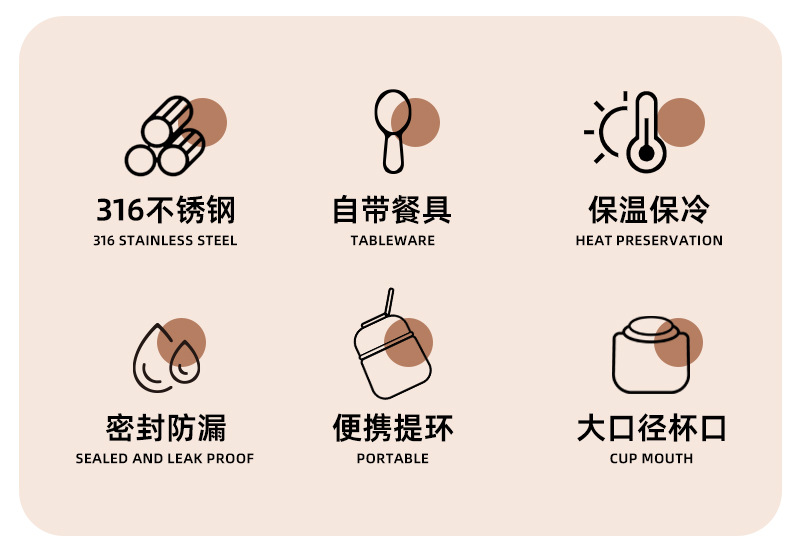 316不锈钢
316 STAINLESS STEEL

自带餐具
TABLEWARE

保温保冷
HEAT PRESERVATION

密封防漏
SEALED AND LEAK PROOF

便携提环
PORTABLE

大口径杯口
CUP MOUTH