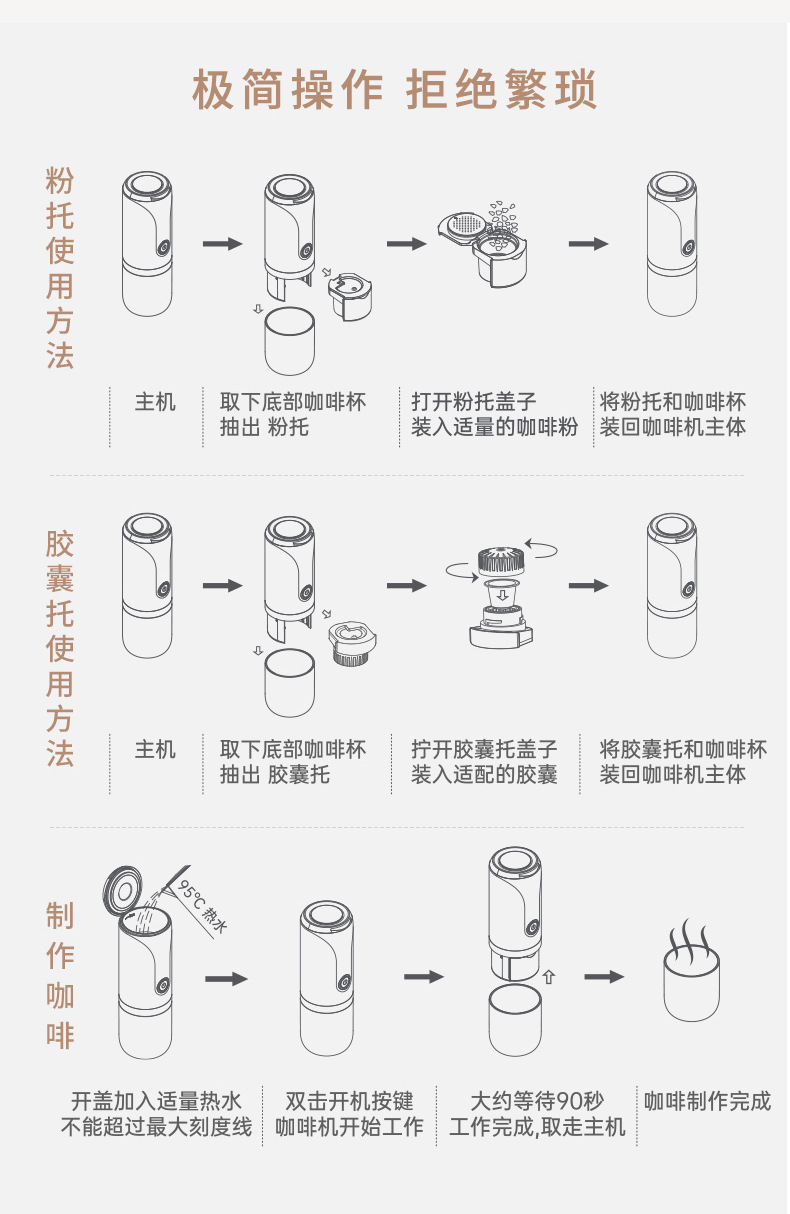 极简操作 拒绝繁琐

粉托使用方法

主机

取下底部咖啡杯
抽出 粉托

打开粉托盖子
装入适量的咖啡粉

将粉托和咖啡杯
装回咖啡机主体

胶囊托使用方法

主机

取下底部咖啡杯
抽出 胶囊托

拧开胶囊托盖子
装入适配的胶囊

将胶囊托和咖啡杯
装回咖啡机主体

制作咖啡

95°C 热水

开盖加入适量热水
不能超过最大刻度线

双击开机按键
咖啡机开始工作

大约等待90秒
工作完成,取走主机

咖啡制作完成