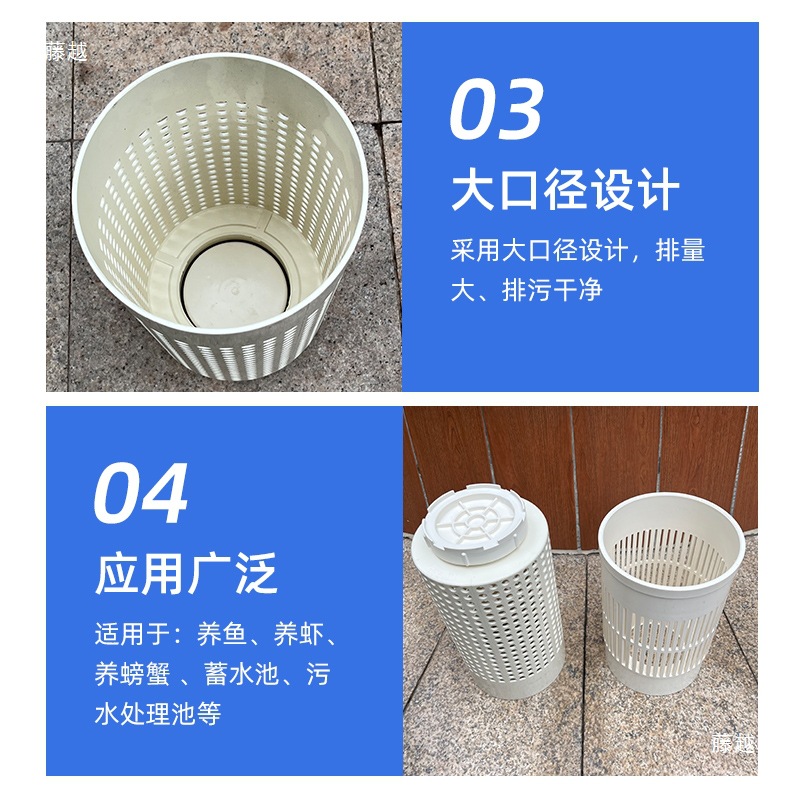 藤越

03

大口径设计

采用大口径设计，排量大、排污干净

04

应用广泛

适用于：养鱼、养虾、养螃蟹 、蓄水池、污水处理池等

藤越