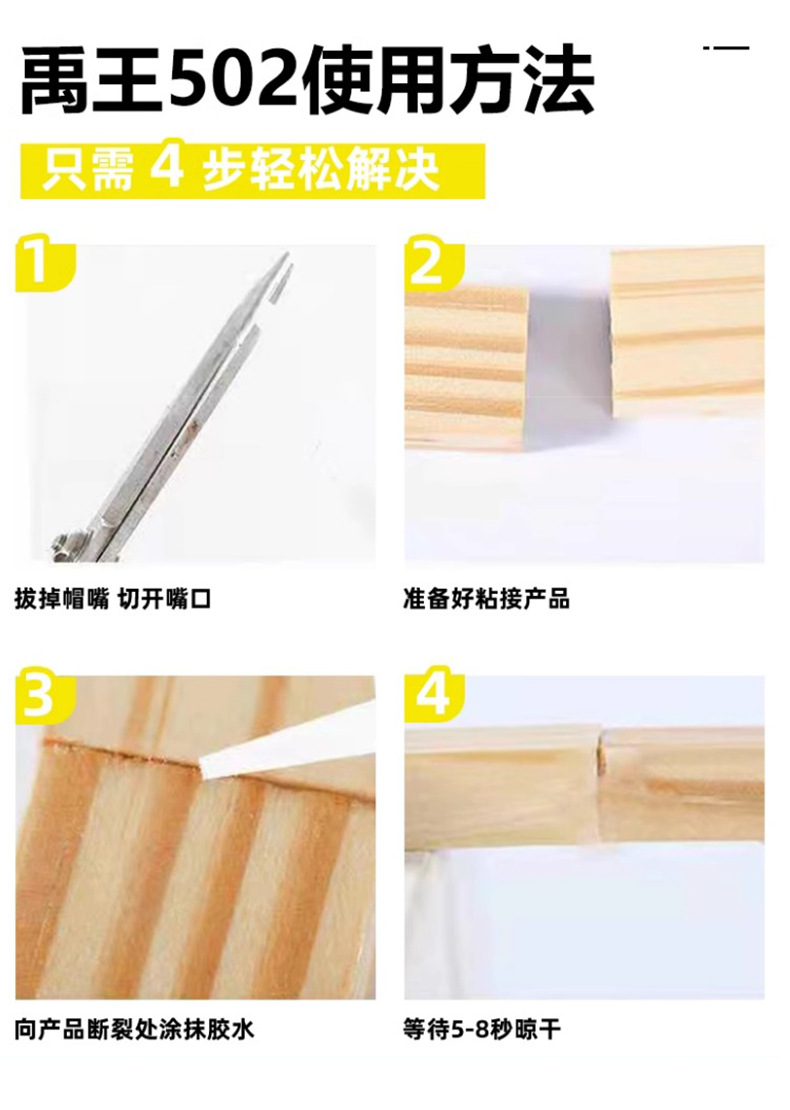 禹王502使用方法

只需 4 步轻松解决

1

拔掉帽嘴 切开嘴口

2

准备好粘接产品

3

向产品断裂处涂抹胶水

4

等待5-8秒晾干