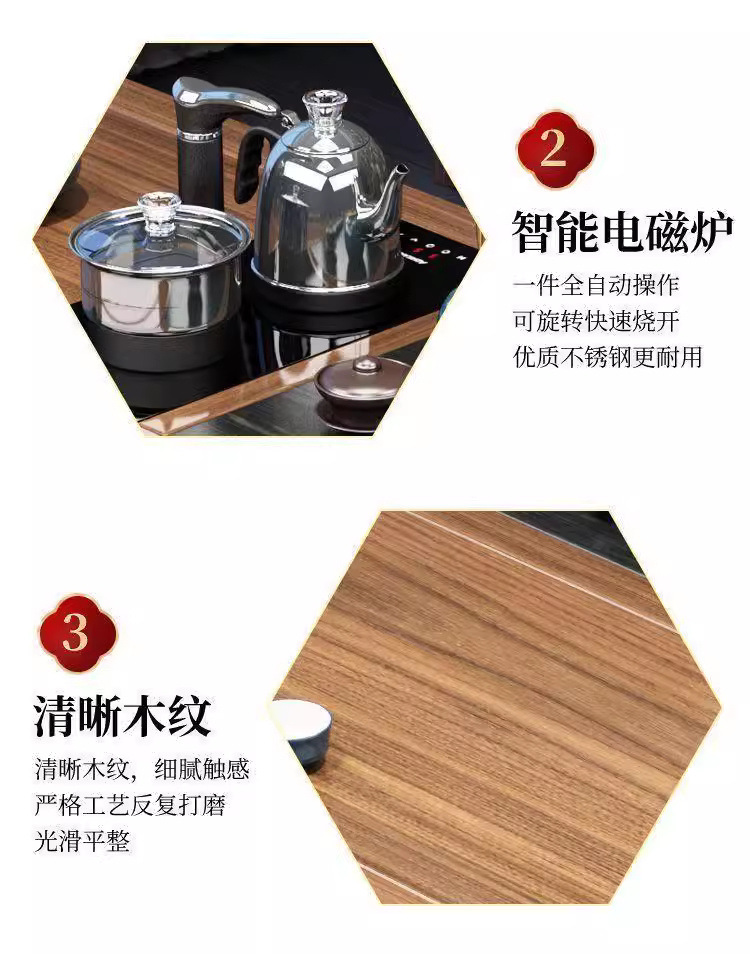 2

智能电磁炉

一件全自动操作
可旋转快速烧开
优质不锈钢更耐用

3

清晰木纹

清晰木纹，细腻触感
严格工艺反复打磨
光滑平整