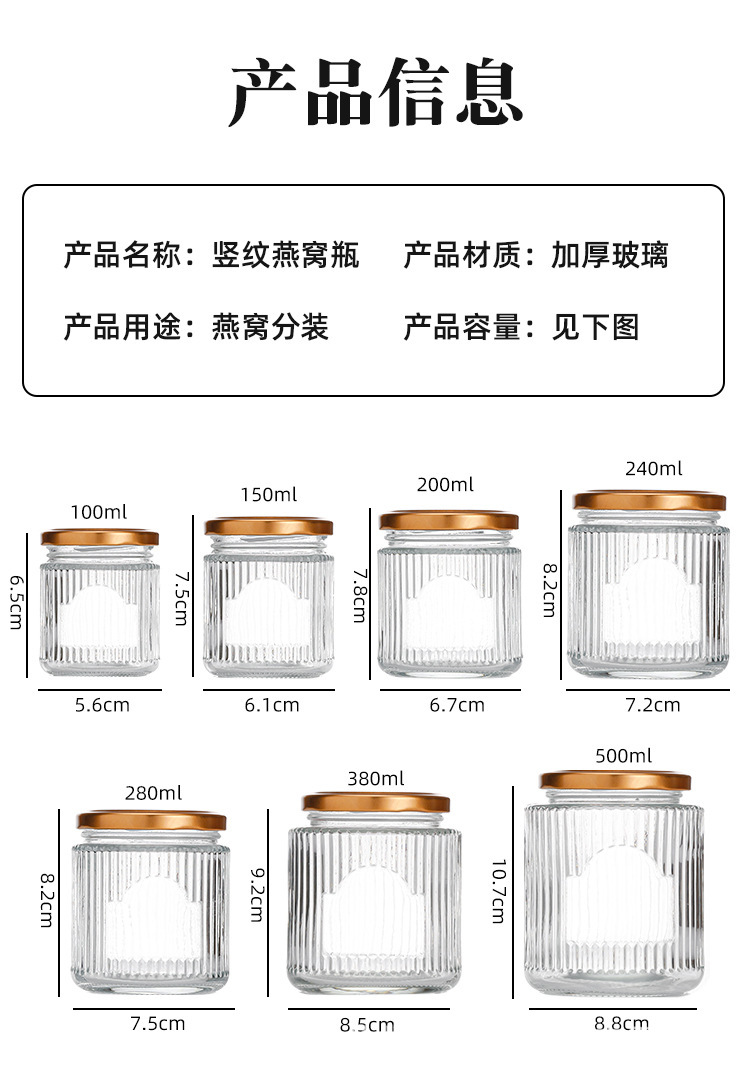 产品信息

产品名称：竖纹燕窝瓶　产品材质：加厚玻璃

产品用途：燕窝分装　产品容量：见下图

100ml
6.5cm
5.6cm

150ml
7.5cm
6.1cm

200ml
7.8cm
6.7cm

240ml
8.2cm
7.2cm

280ml
8.2cm
7.5cm

380ml
9.2cm
8.5cm

500ml
10.7cm
8.8cm