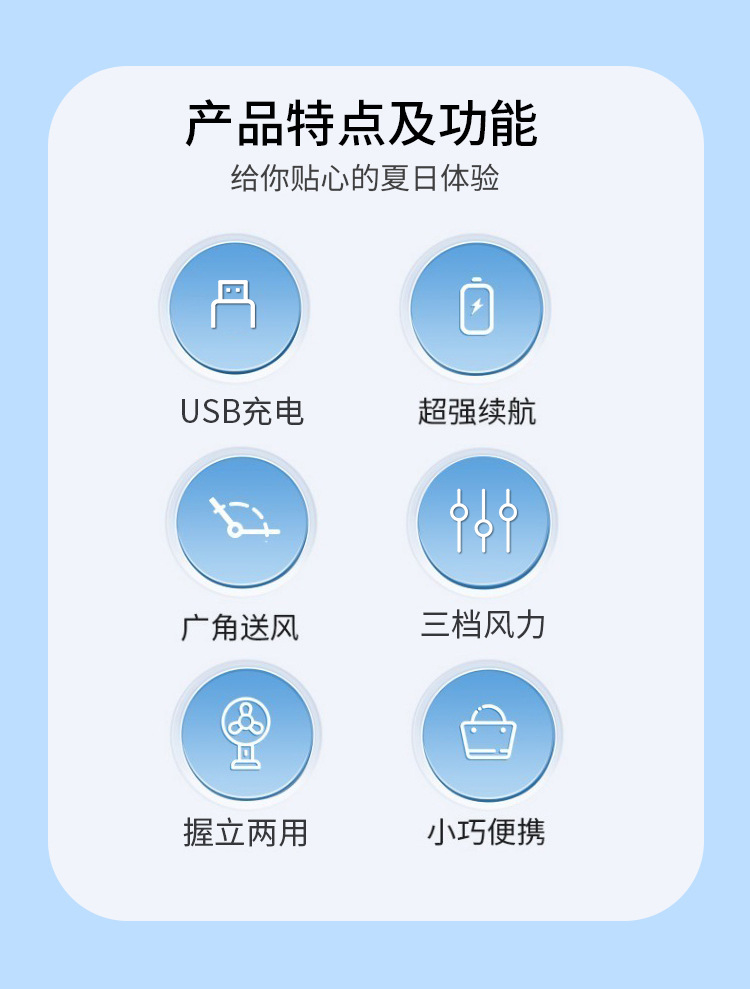 产品特点及功能
给你贴心的夏日体验

USB充电

超强续航

广角送风

三档风力

握立两用

小巧便携