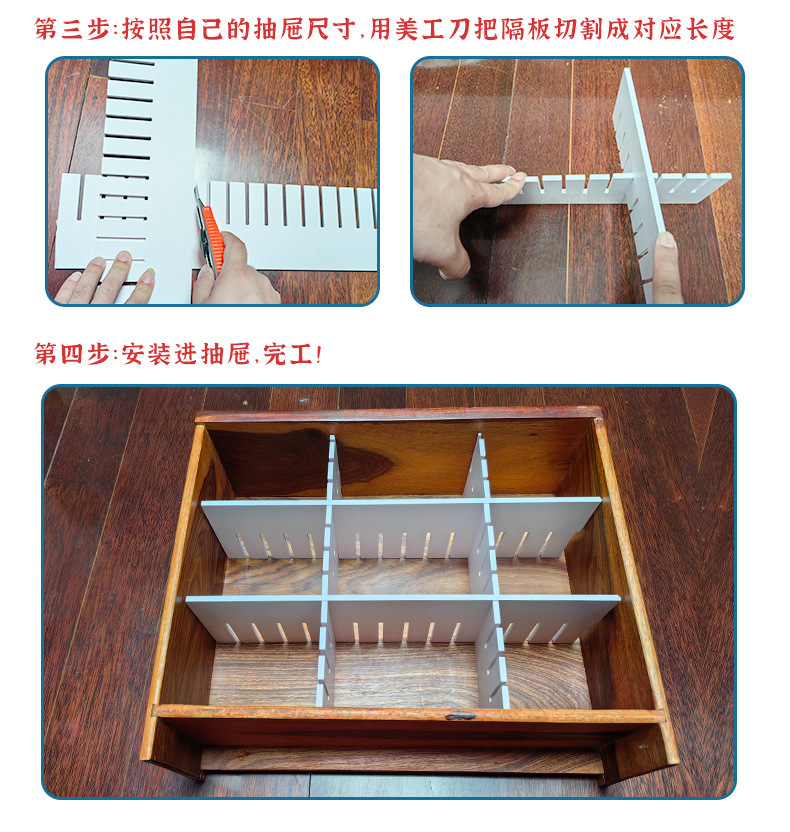 第三步:按照自己的抽屉尺寸,用美工刀把隔板切割成对应长度

第四步:安装进抽屉,完工!