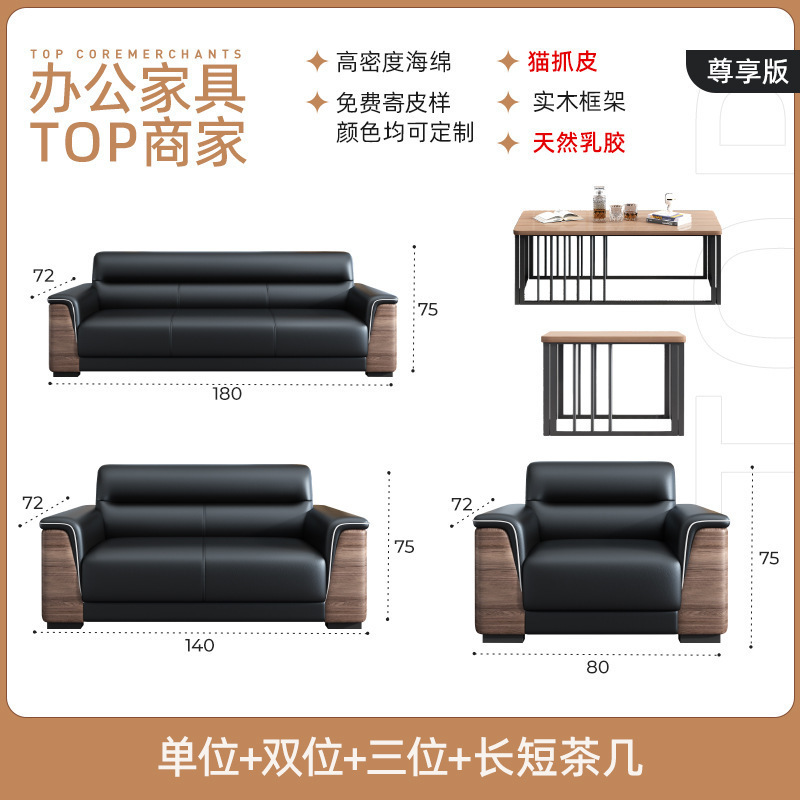 TOP COREMERCHANTS
办公家具
TOP商家

高密度海绵
免费寄皮样
颜色均可定制

猫抓皮
实木框架
天然乳胶

尊享版

72
75
180

72
75
140

72
75
80

单位+双位+三位+长短茶几