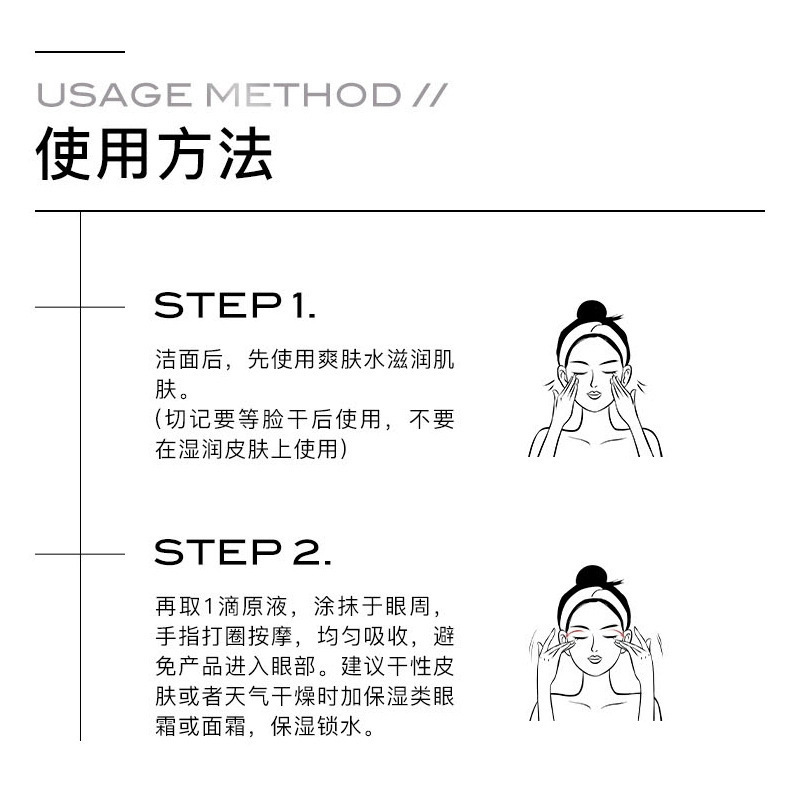 USAGE METHOD //
使用方法

STEP 1.

洁面后，先使用爽肤水滋润肌肤。
(切记要等脸干后使用，不要在湿润皮肤上使用)

STEP 2.

再取1滴原液，涂抹于眼周，手指打圈按摩，均匀吸收，避免产品进入眼部。建议干性皮肤或者天气干燥时加保湿类眼霜或面霜，保湿锁水。