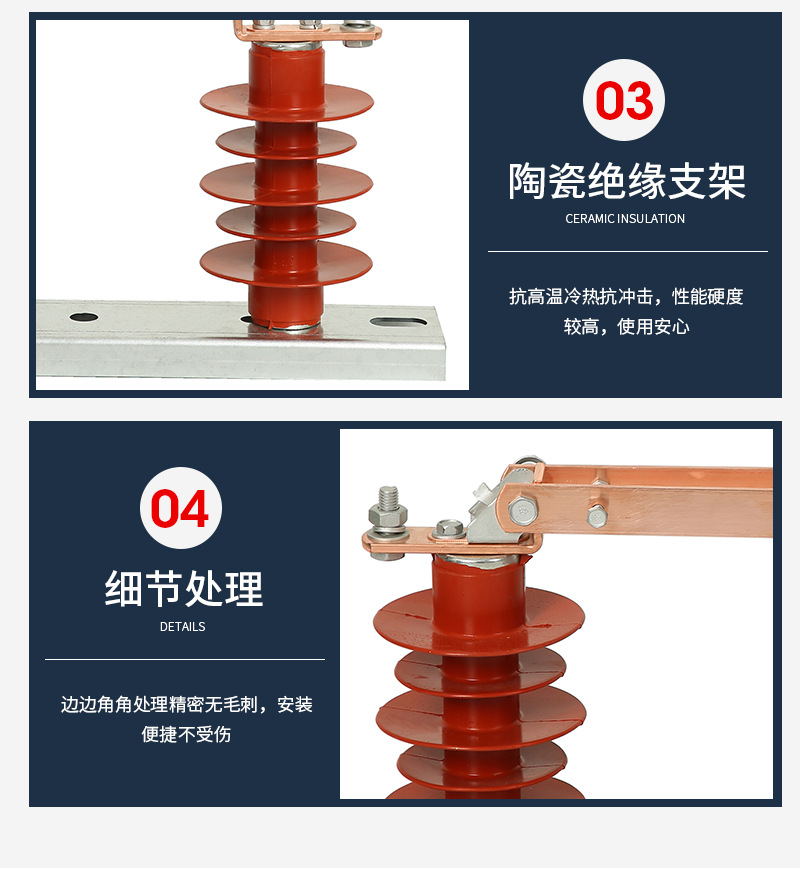 03

陶瓷绝缘支架

CERAMIC INSULATION

抗高温冷热抗冲击，性能硬度较高，使用安心

04

细节处理

DETAILS

边边角角处理精密无毛刺，安装便捷不受伤