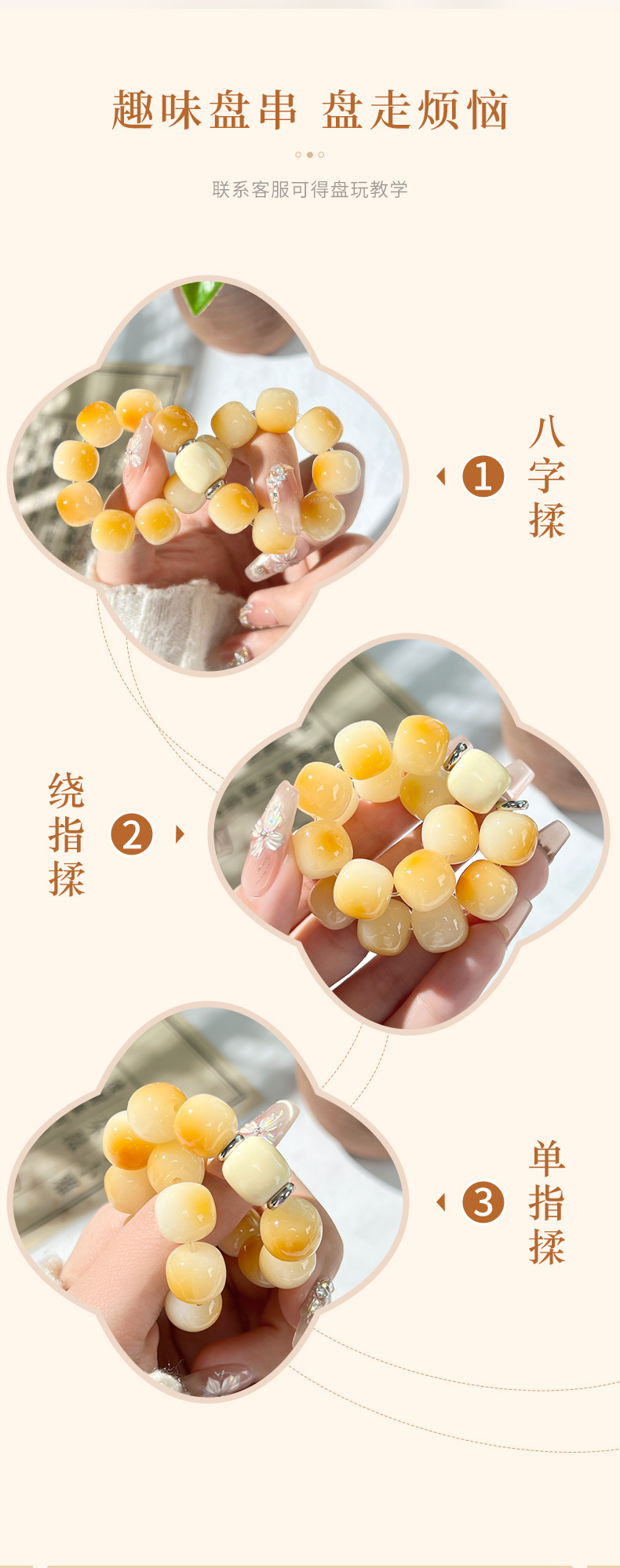 趣味盘串 盘走烦恼

联系客服可得盘玩教学

1 八字揉

绕指揉 2

3 单指揉