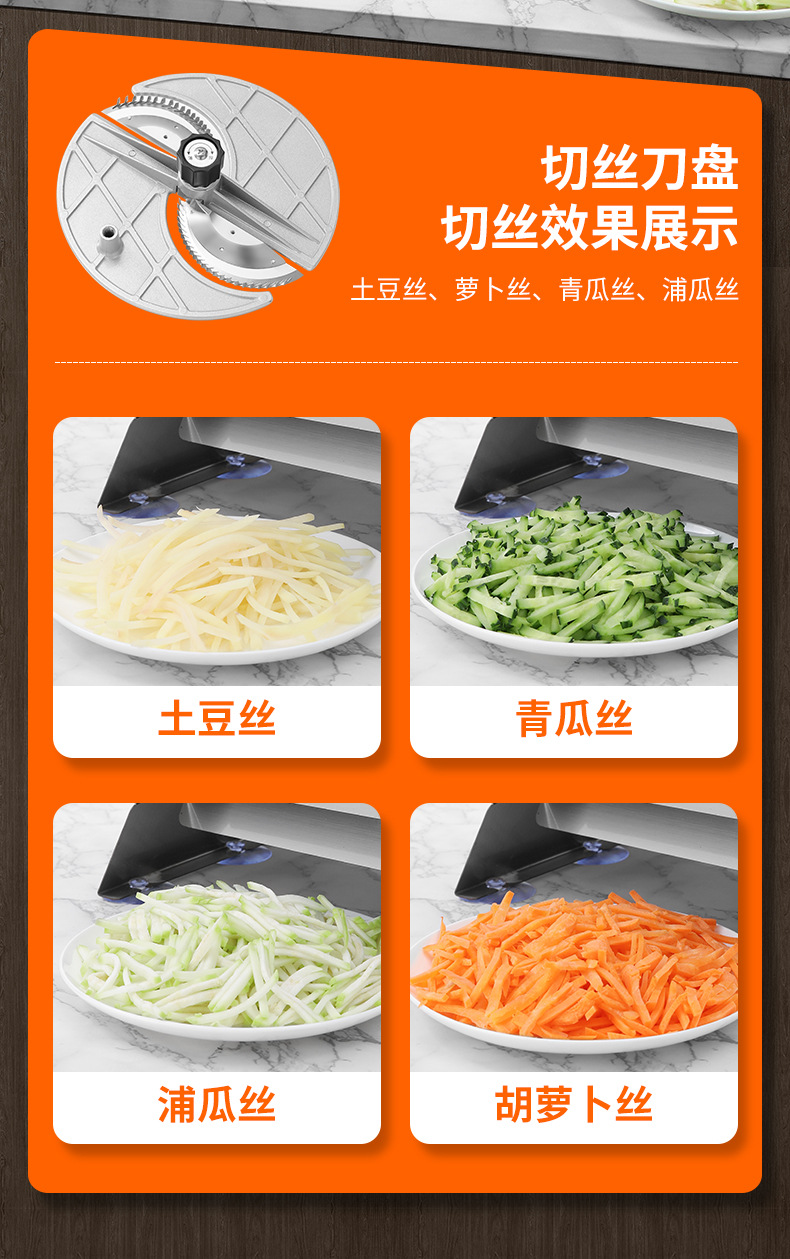 切丝刀盘
切丝效果展示

土豆丝、萝卜丝、青瓜丝、浦瓜丝

土豆丝

青瓜丝

浦瓜丝

胡萝卜丝