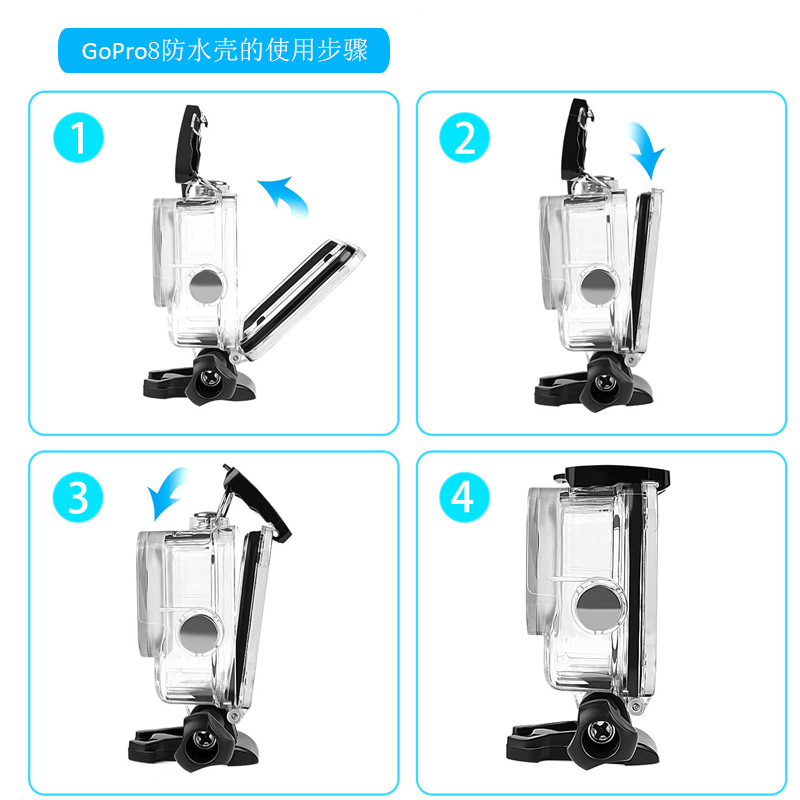 GoPro8防水壳的使用步骤

1

2

3

4