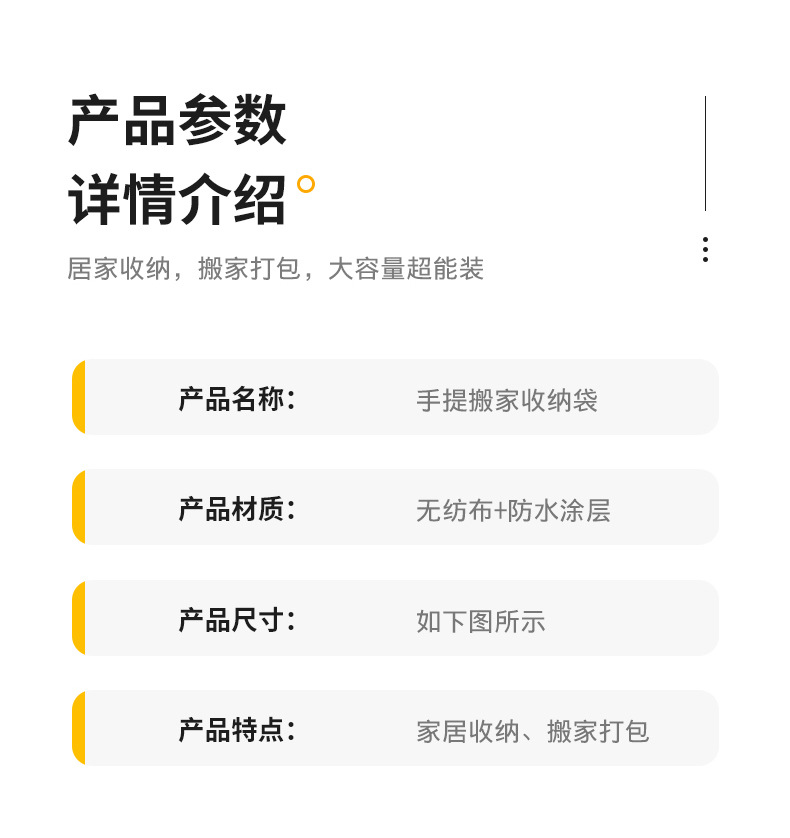 产品参数
详情介绍

居家收纳，搬家打包，大容量超能装

产品名称： 手提搬家收纳袋

产品材质： 无纺布+防水涂层

产品尺寸： 如下图所示

产品特点： 家居收纳、搬家打包