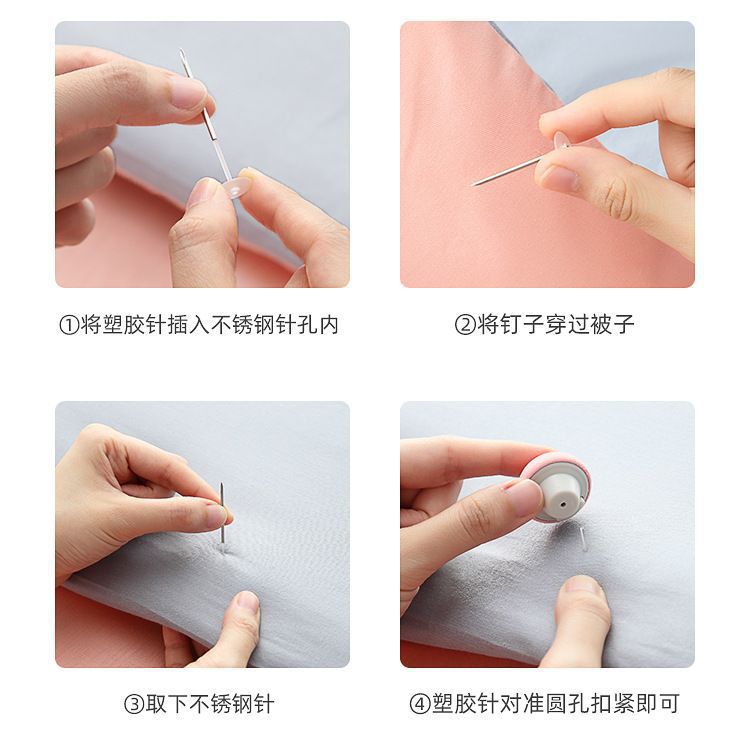 ①将塑胶针插入不锈钢针孔内

②将钉子穿过被子

③取下不锈钢针

④塑胶针对准圆孔扣紧即可