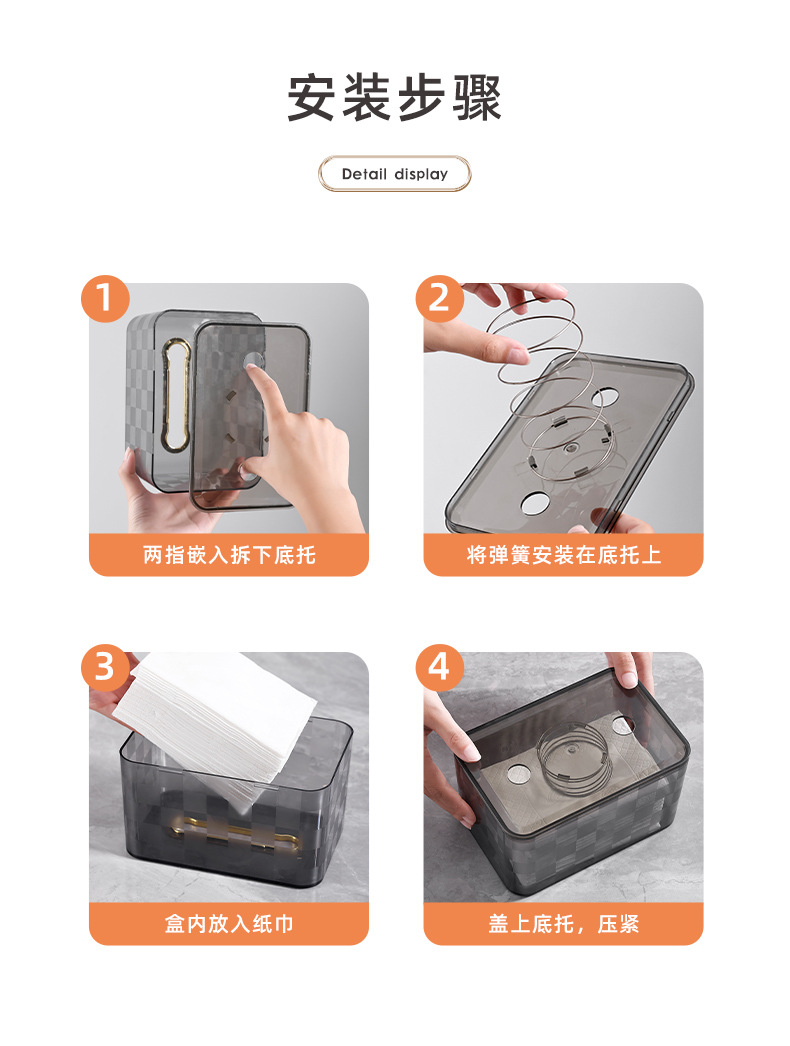 安装步骤

Detail display

1
两指嵌入拆下底托

2
将弹簧安装在底托上

3
盒内放入纸巾

4
盖上底托，压紧