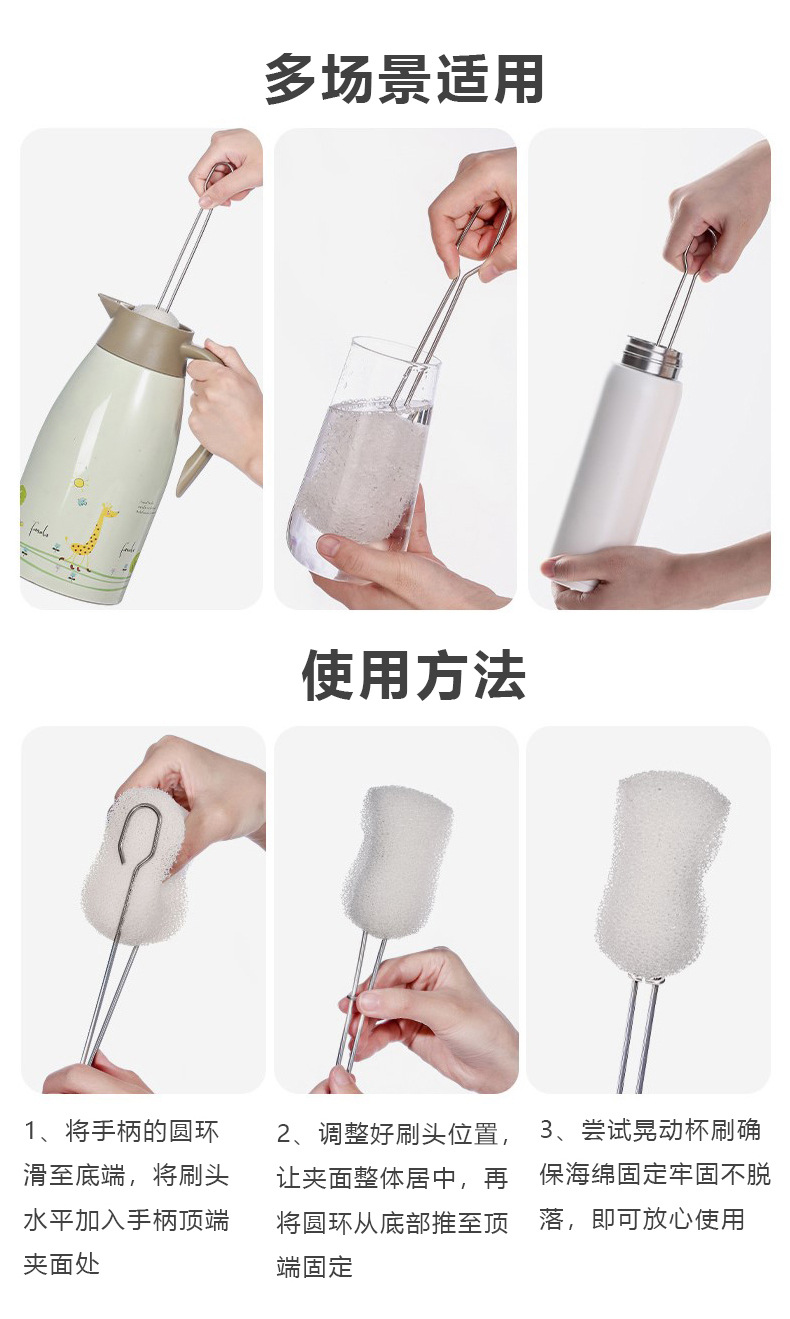 多场景适用

使用方法

1、将手柄的圆环滑至底端，将刷头水平加入手柄顶端夹面处

2、调整好刷头位置，让夹面整体居中，再将圆环从底部推至顶端固定

3、尝试晃动杯刷确保海绵固定牢固不脱落，即可放心使用