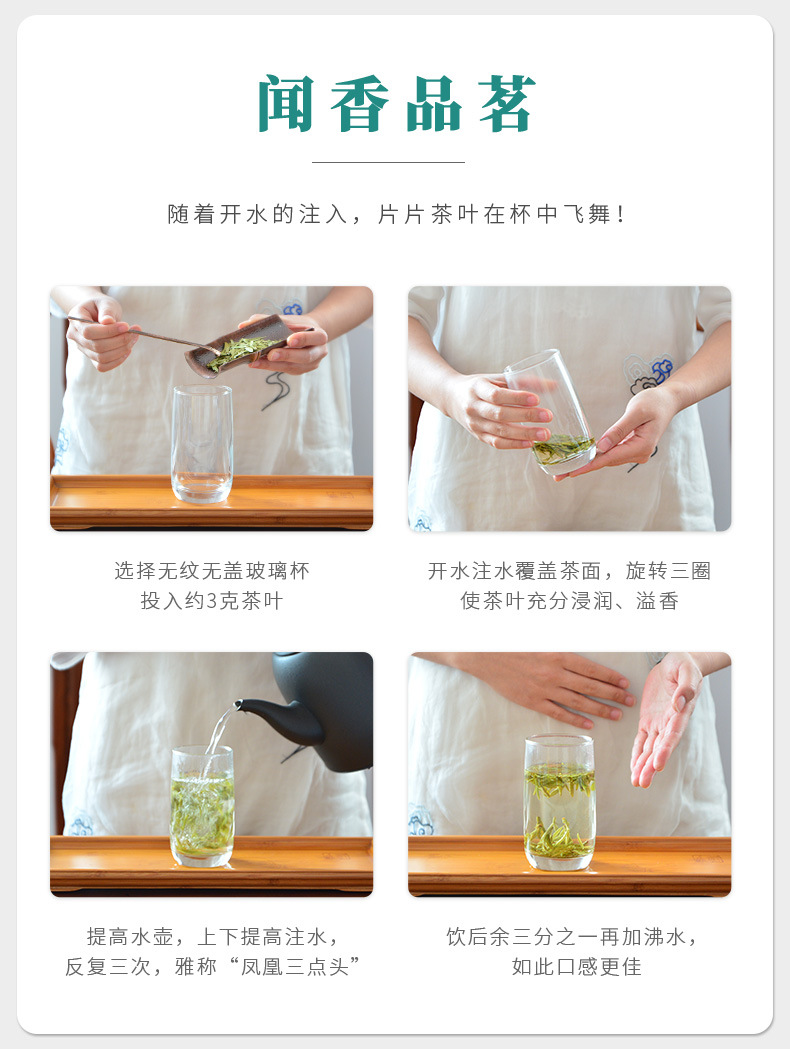 闻香品茗

随着开水的注入，片片茶叶在杯中飞舞！

选择无纹无盖玻璃杯
投入约3克茶叶

开水注水覆盖茶面，旋转三圈
使茶叶充分浸润、溢香

提高水壶，上下提高注水，
反复三次，雅称“凤凰三点头”

饮后余三分之一再加沸水，
如此口感更佳