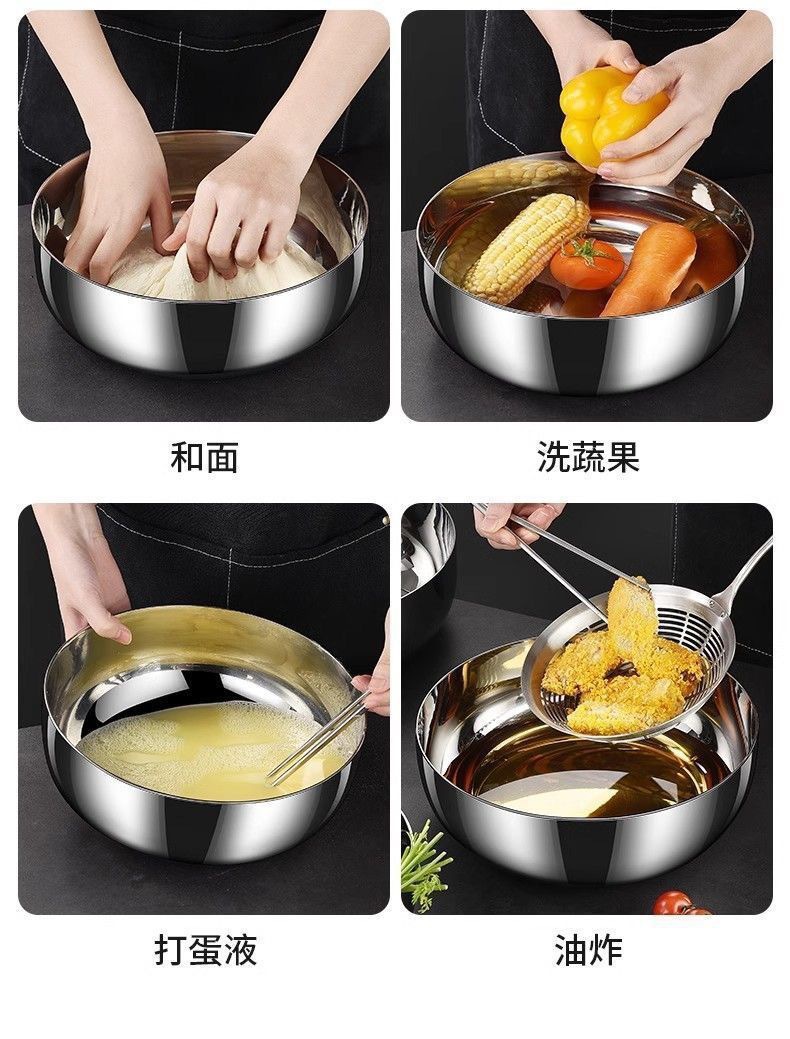 和面

洗蔬果

打蛋液

油炸