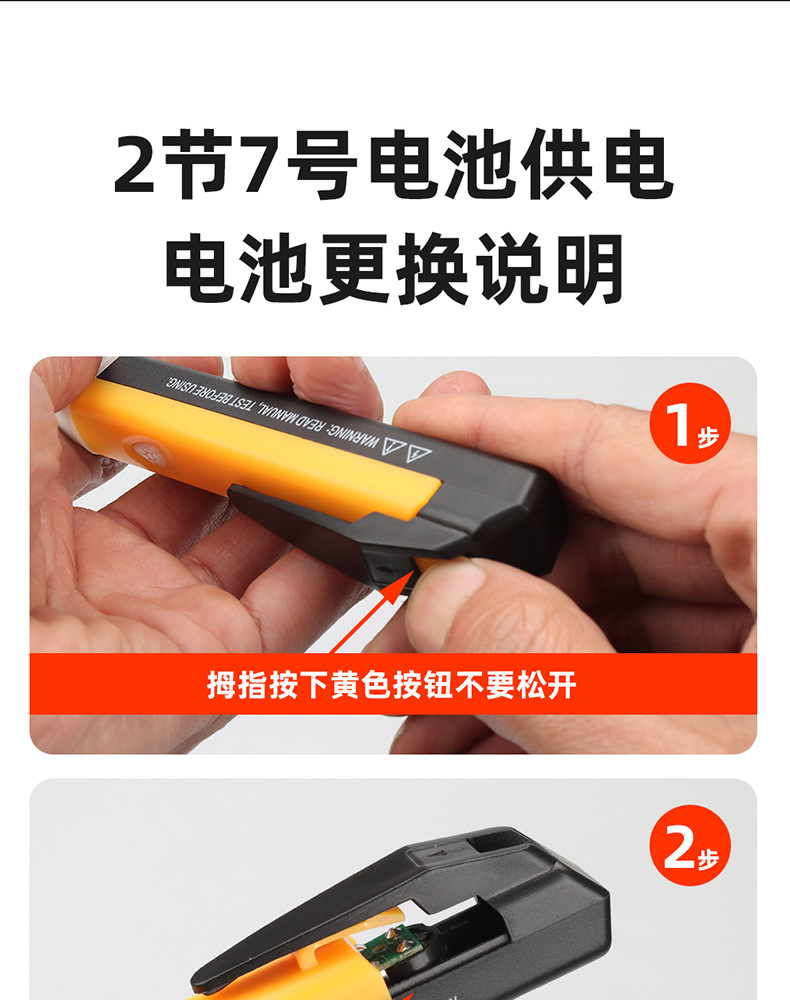 2节7号电池供电
电池更换说明

WARNING: READ MANUAL, TEST BEFORE USING.

1步

拇指按下黄色按钮不要松开

2步