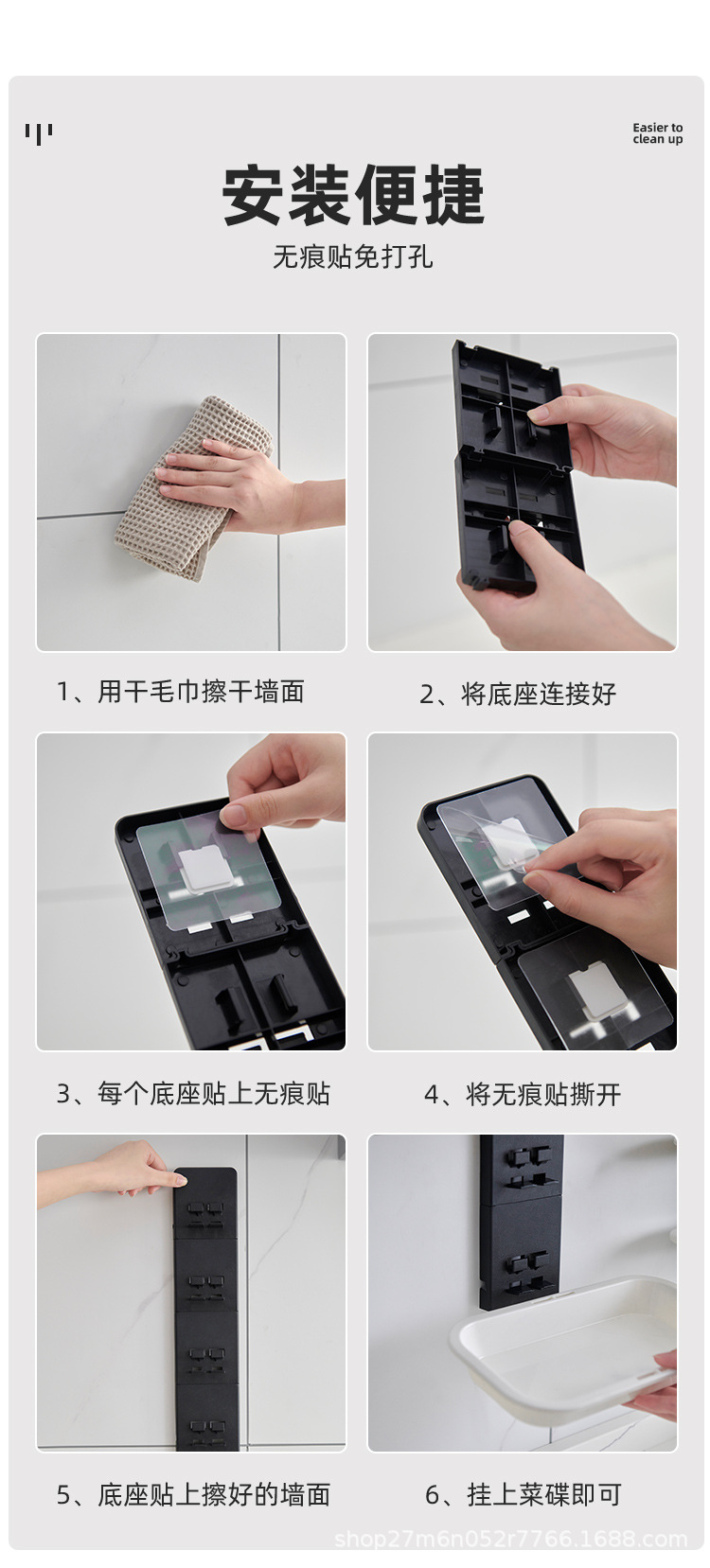 Easier to clean up

安装便捷

无痕贴免打孔

1、用干毛巾擦干墙面

2、将底座连接好

3、每个底座贴上无痕贴

4、将无痕贴撕开

5、底座贴上擦好的墙面

6、挂上菜碟即可

shop27m6n052r7766.1688.com