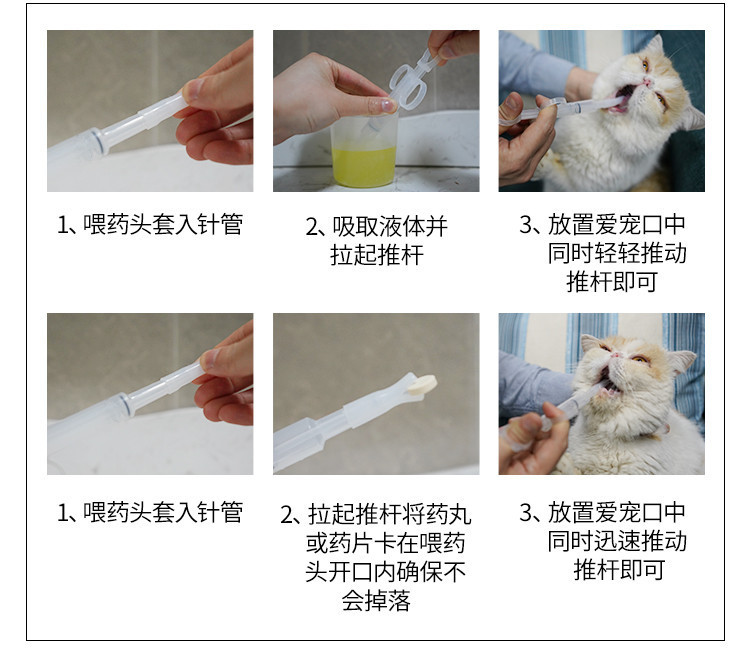 1、喂药头套入针管

2、吸取液体并拉起推杆

3、放置爱宠口中同时轻轻推动推杆即可

1、喂药头套入针管

2、拉起推杆将药丸或药片卡在喂药头开口内确保不会掉落

3、放置爱宠口中同时迅速推动推杆即可