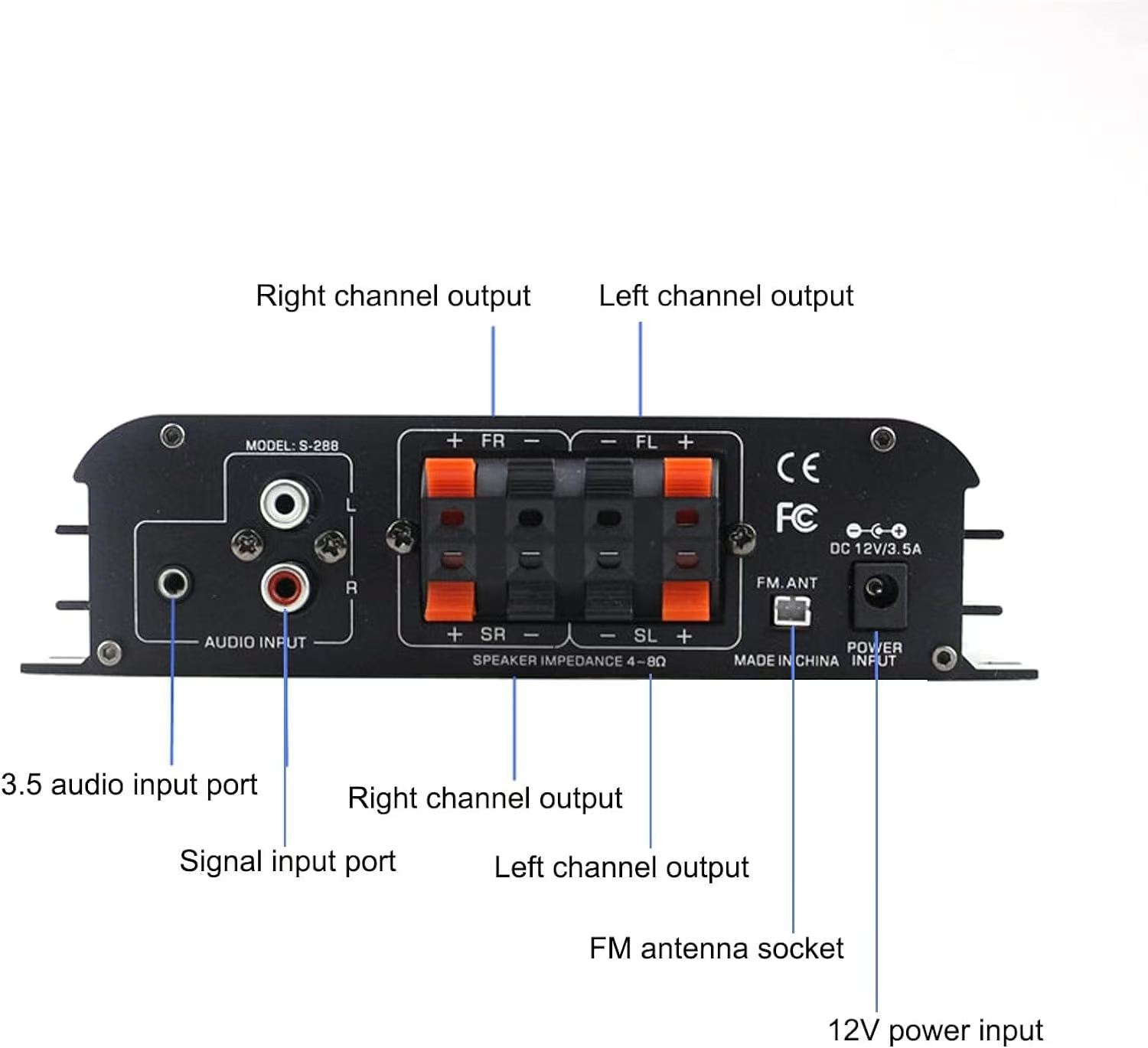 Right channel output

Left channel output

MODEL: S-288

L

R

AUDIO INPUT

+ FR −

− FL +

+ SR −

− SL +

SPEAKER IMPEDANCE 4~8Ω

CE

FC

DC 12V/3.5A

FM. ANT

MADE IN CHINA

POWER INPUT

3.5 audio input port

Signal input port

Right channel output

Left channel output

FM antenna socket

12V power input