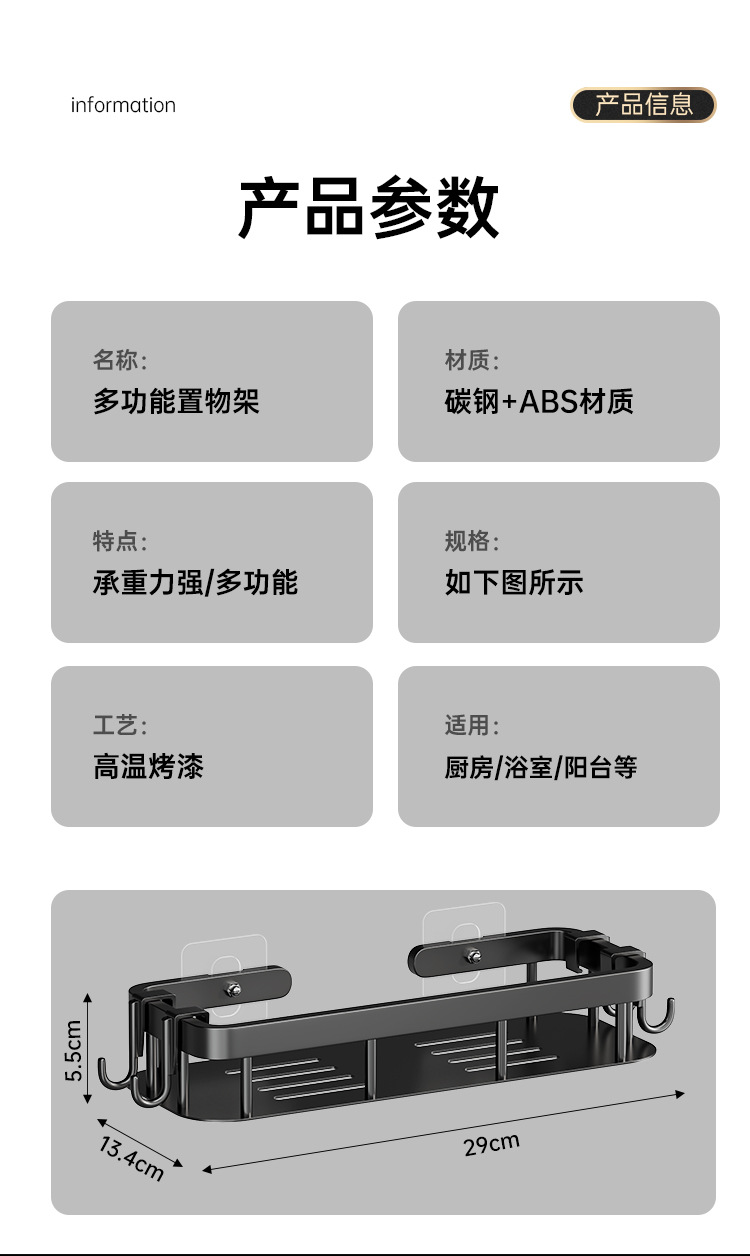 information

产品信息

产品参数

名称:
多功能置物架

材质:
碳钢+ABS材质

特点:
承重力强/多功能

规格:
如下图所示

工艺:
高温烤漆

适用:
厨房/浴室/阳台等

5.5cm

13.4cm

29cm