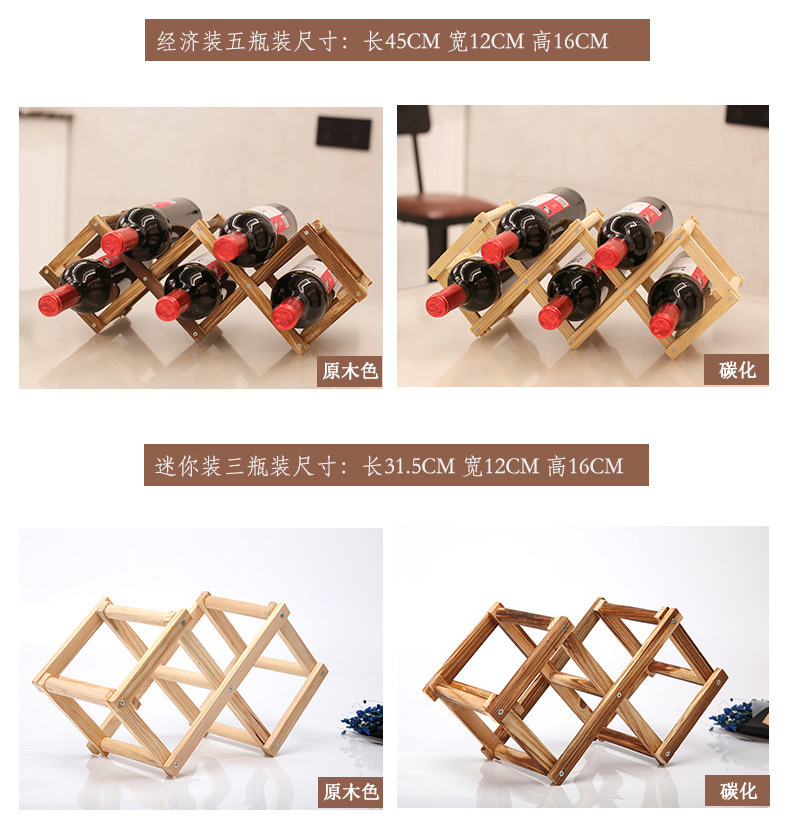 经济装五瓶装尺寸：长45CM 宽12CM 高16CM

原木色

碳化

迷你装三瓶装尺寸：长31.5CM 宽12CM 高16CM

原木色

碳化