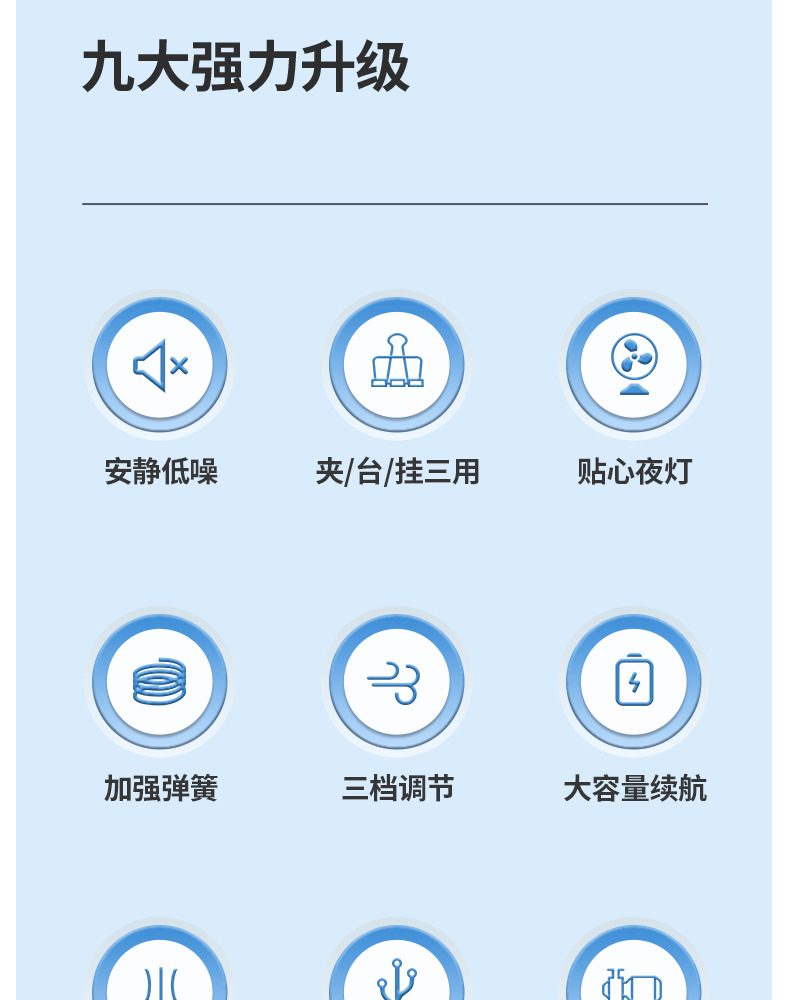 九大强力升级

安静低噪

夹/台/挂三用

贴心夜灯

加强弹簧

三档调节

大容量续航