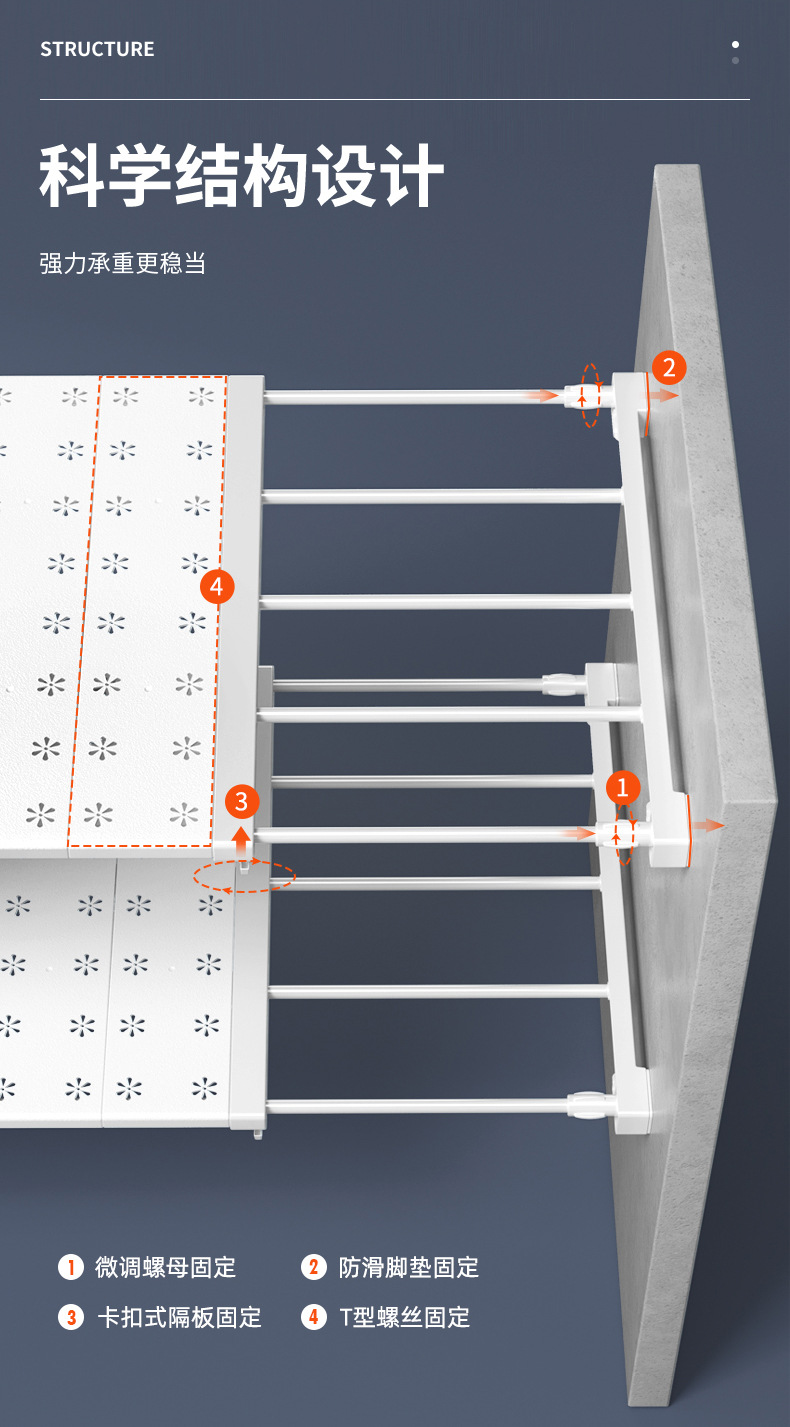 STRUCTURE

科学结构设计

强力承重更稳当

2

4

1

3

1 微调螺母固定
2 防滑脚垫固定
3 卡扣式隔板固定
4 T型螺丝固定