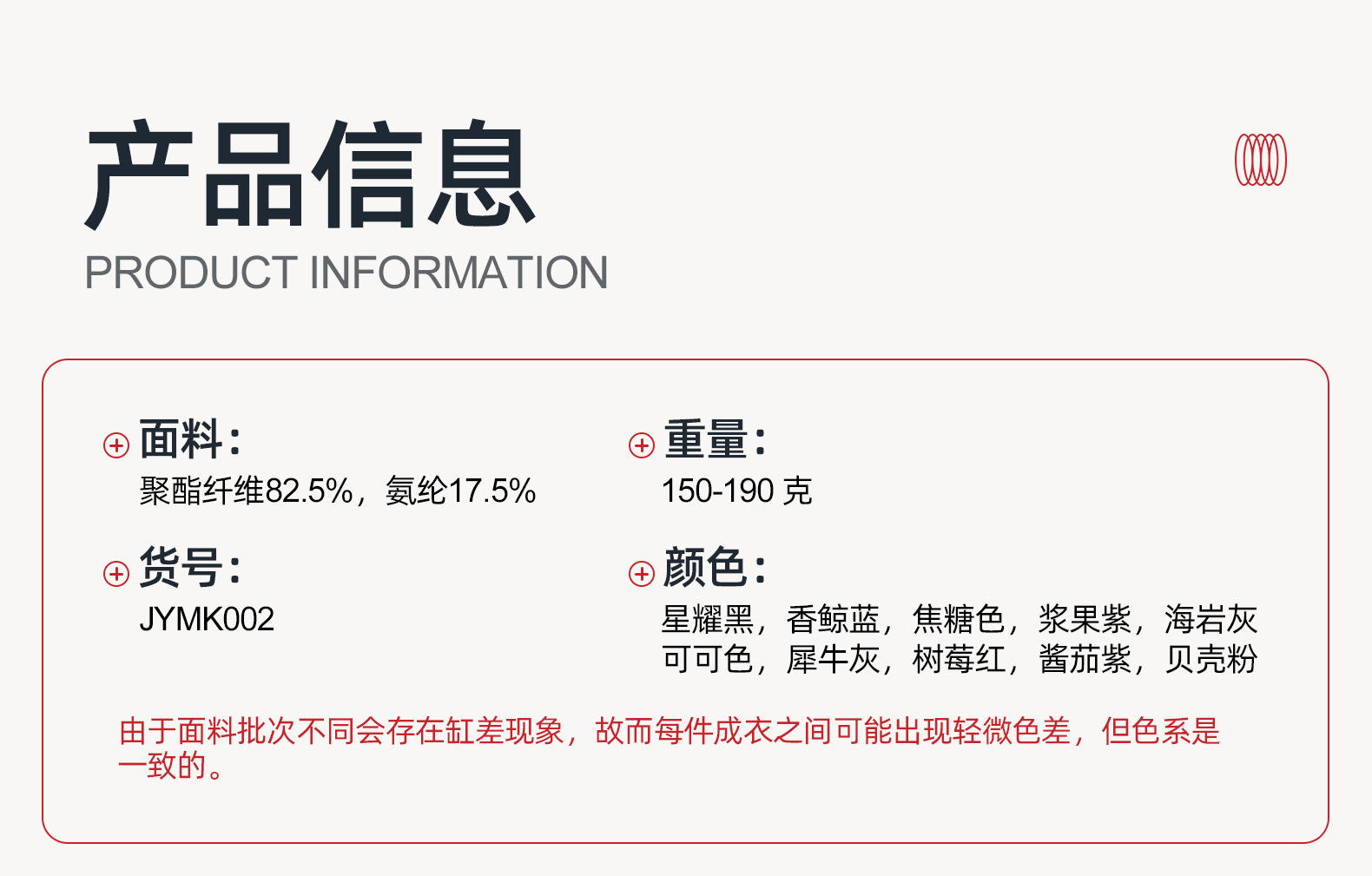 产品信息
PRODUCT INFORMATION

面料:
聚酯纤维82.5%，氨纶17.5%

货号:
JYMK002

重量:
150-190克

颜色:
星耀黑，香鲸蓝，焦糖色，浆果紫，海岩灰
可可色，犀牛灰，树莓红，酱茄紫，贝壳粉

由于面料批次不同会存在缸差现象，故而每件成衣之间可能出现轻微色差，但色系是一致的。