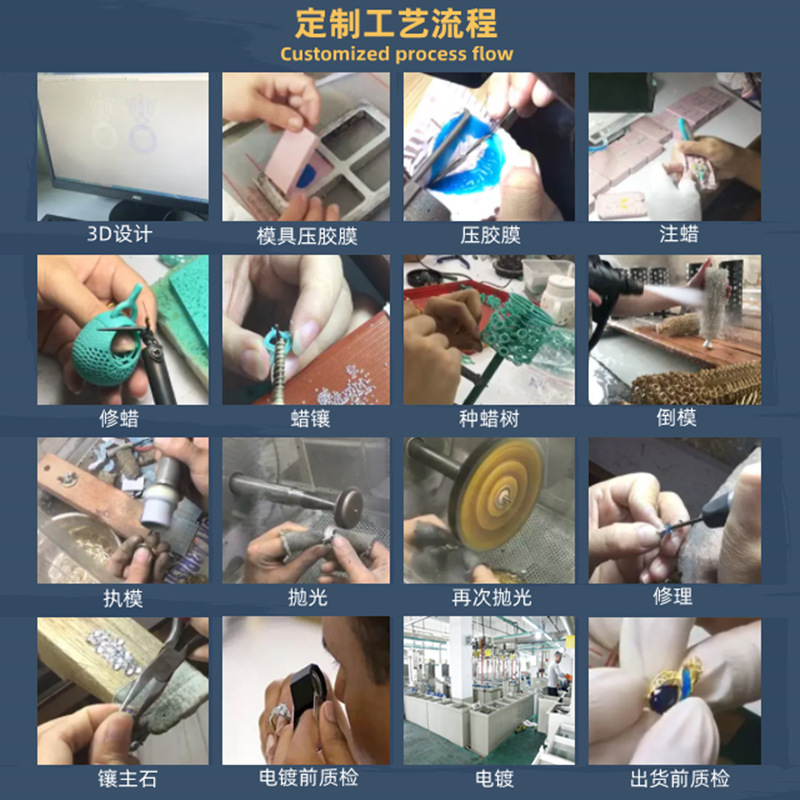 定制工艺流程
Customized process flow

3D设计

模具压胶膜

压胶膜

注蜡

修蜡

蜡镶

种蜡树

倒模

执模

抛光

再次抛光

修理

镶主石

电镀前质检

电镀

出货前质检