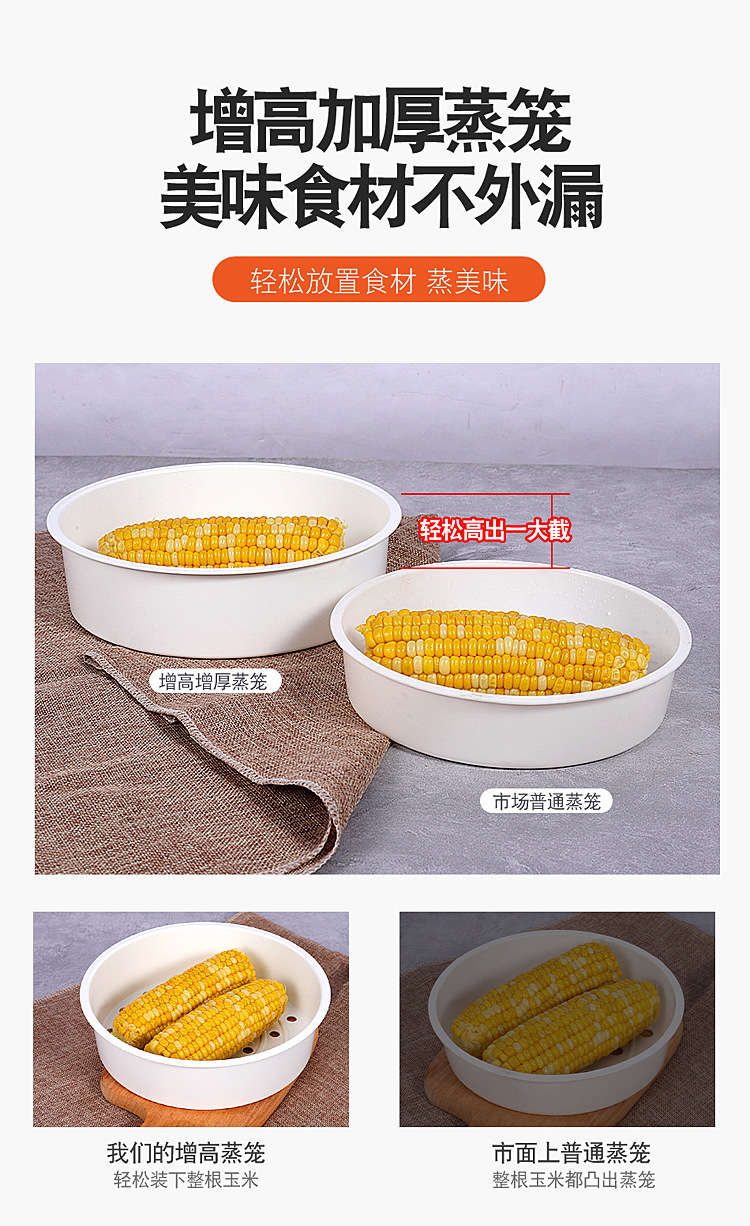 增高加厚蒸笼
美味食材不外漏

轻松放置食材 蒸美味

轻松高出一大截

增高增厚蒸笼

市场普通蒸笼

我们的增高蒸笼
轻松装下整根玉米

市面上普通蒸笼
整根玉米都凸出蒸笼