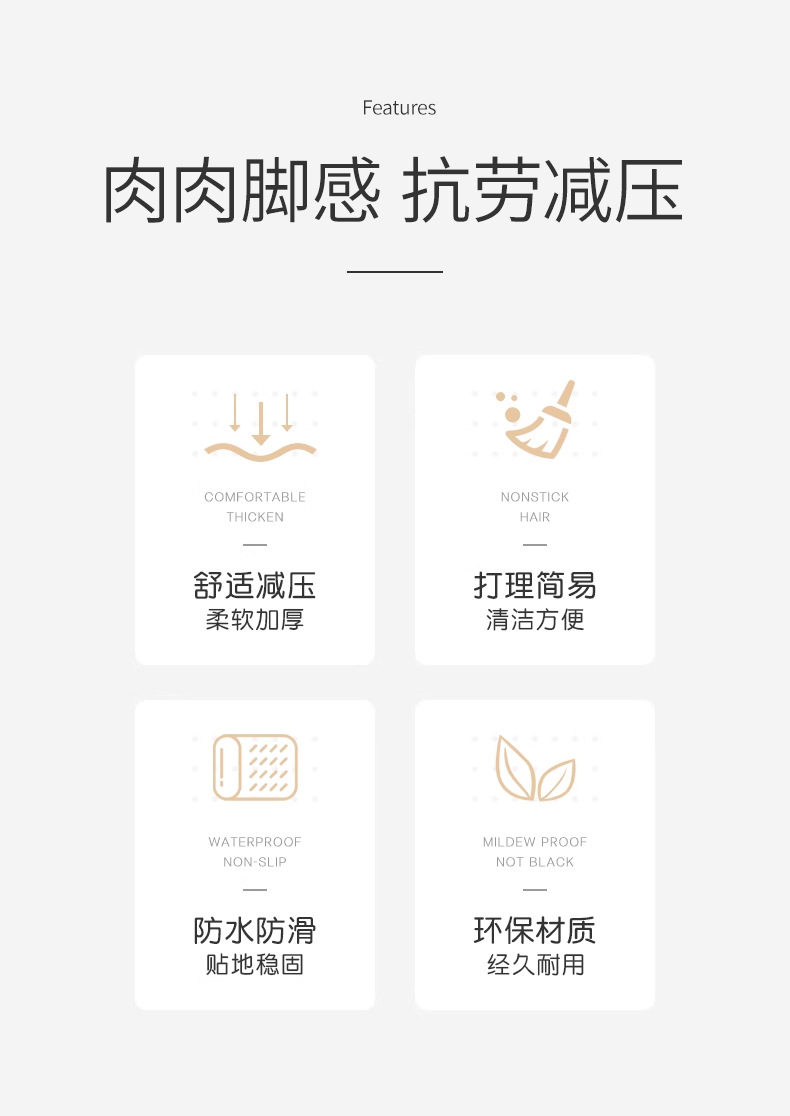 Features

肉肉脚感 抗劳减压

COMFORTABLE
THICKEN

舒适减压
柔软加厚

NONSTICK
HAIR

打理简易
清洁方便

WATERPROOF
NON-SLIP

防水防滑
贴地稳固

MILDEW PROOF
NOT BLACK

环保材质
经久耐用