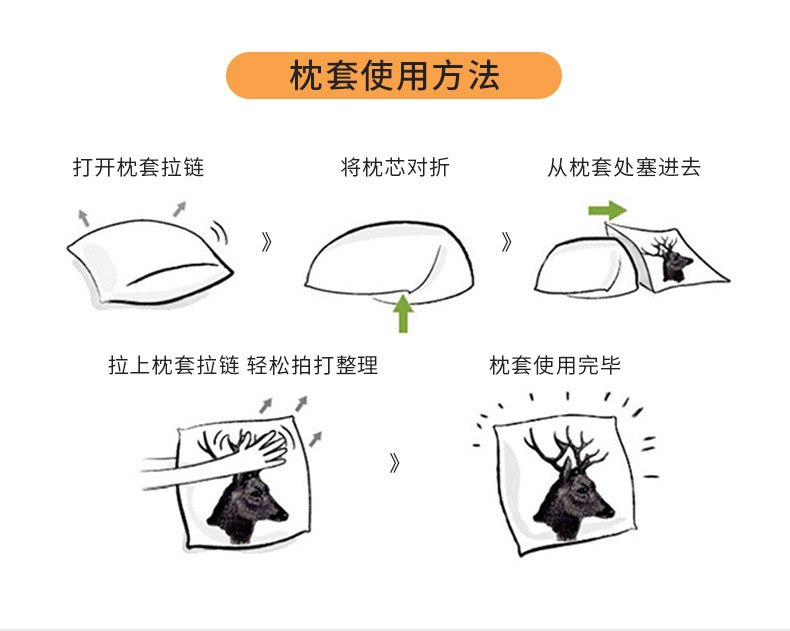 枕套使用方法

打开枕套拉链

》

将枕芯对折

》

从枕套处塞进去

拉上枕套拉链 轻松拍打整理

》

枕套使用完毕